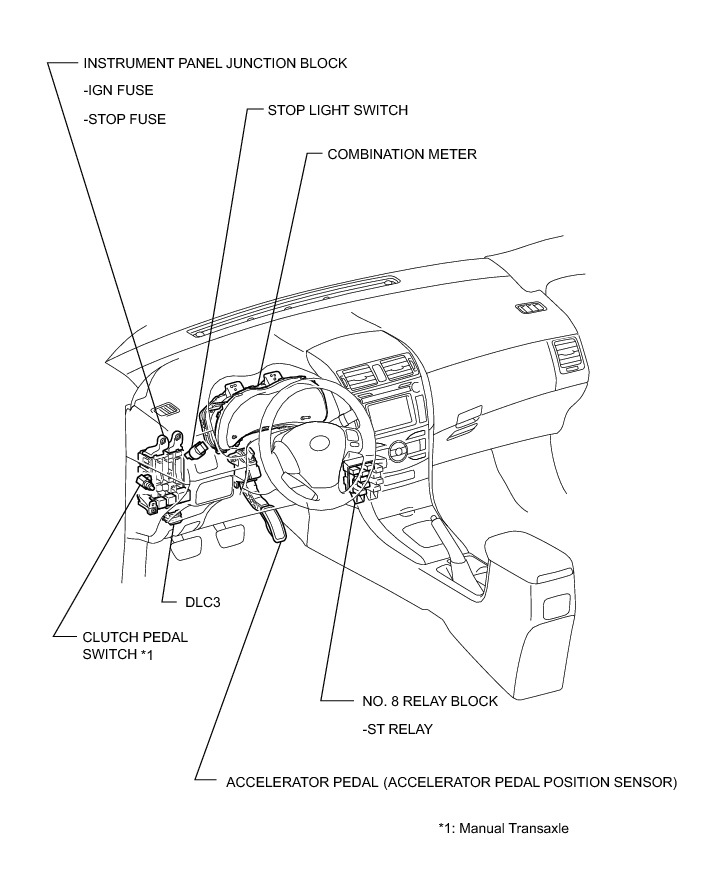 INSTRUMENT PANEL JUNCTION BLOCK

-IGN FUSE

-STOP FUSE

STOP LIGHT SWITCH

COMBINATION METER

DLC3

CLUTCH PEDAL SWITCH *1

NO. 8 RELAY BLOCK

-ST RELAY

ACCELERATOR PEDAL (ACCELERATOR PEDAL POSITION SENSOR)

*1: Manual Transaxle