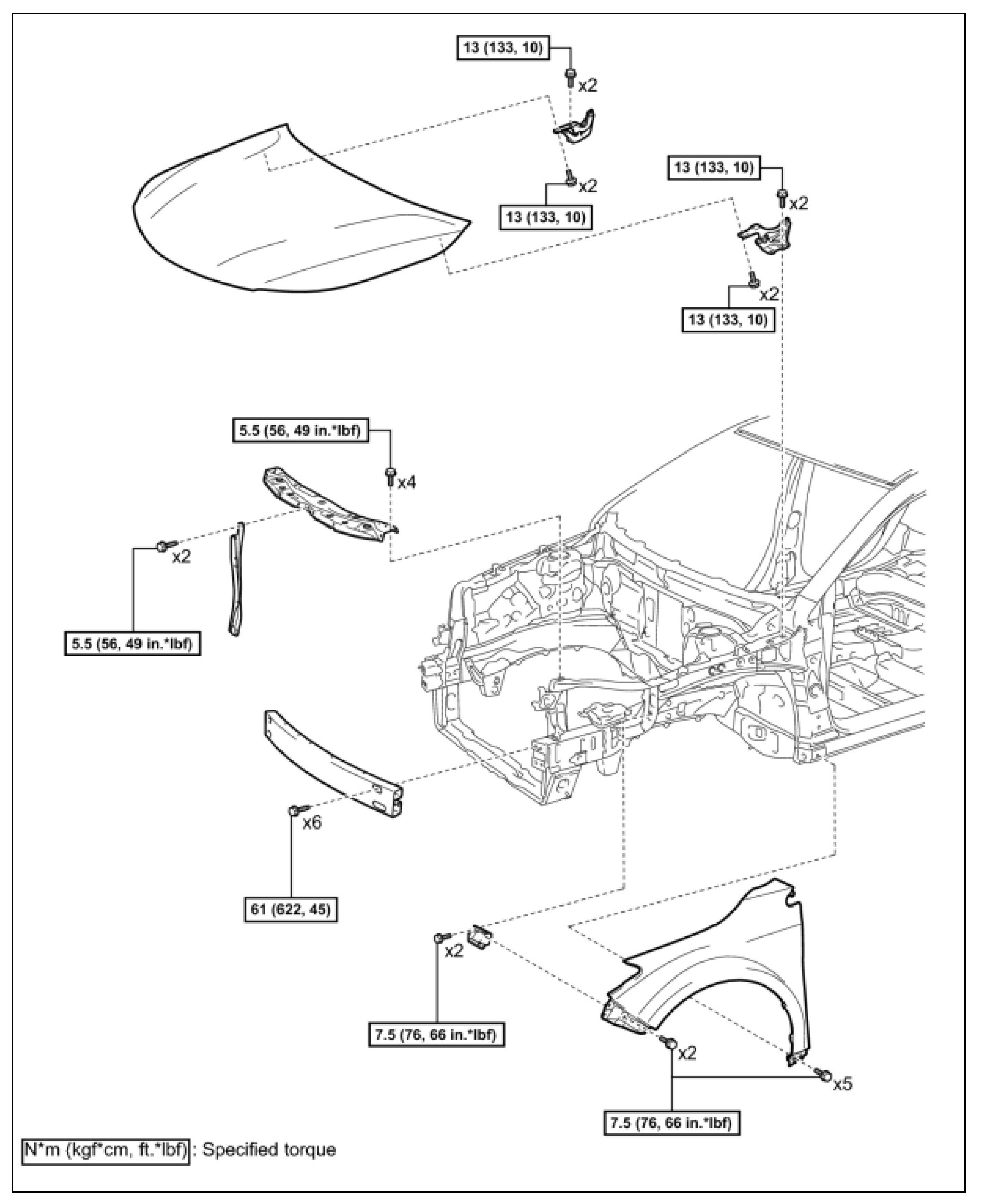 13 (133, 10)

x2

x2

13 (133, 10)

13 (133, 10)

x2

x2

13 (133, 10)

5.5 (56, 49 in.*lbf)

x4

x2

5.5 (56, 49 in.*lbf)

x6

61 (622, 45)

x2

7.5 (76, 66 in.*lbf)

x2

x5

7.5 (76, 66 in.*lbf)

N*m (kgf*cm, ft.*lbf) : Specified torque