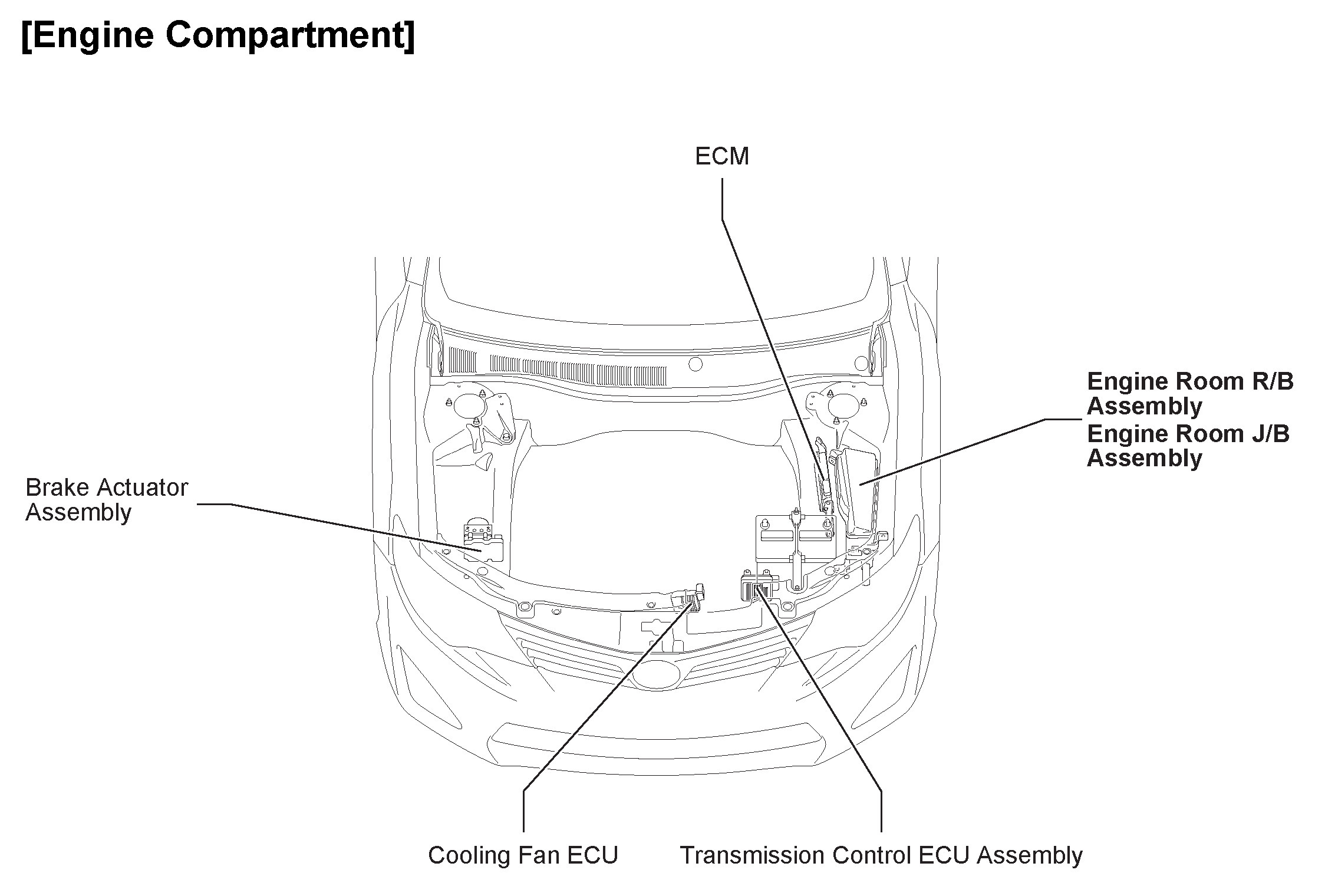 [Engine Compartment]

ECM

Engine Room R/B Assembly
Engine Room J/B Assembly

Brake Actuator Assembly

Cooling Fan ECU

Transmission Control ECU Assembly