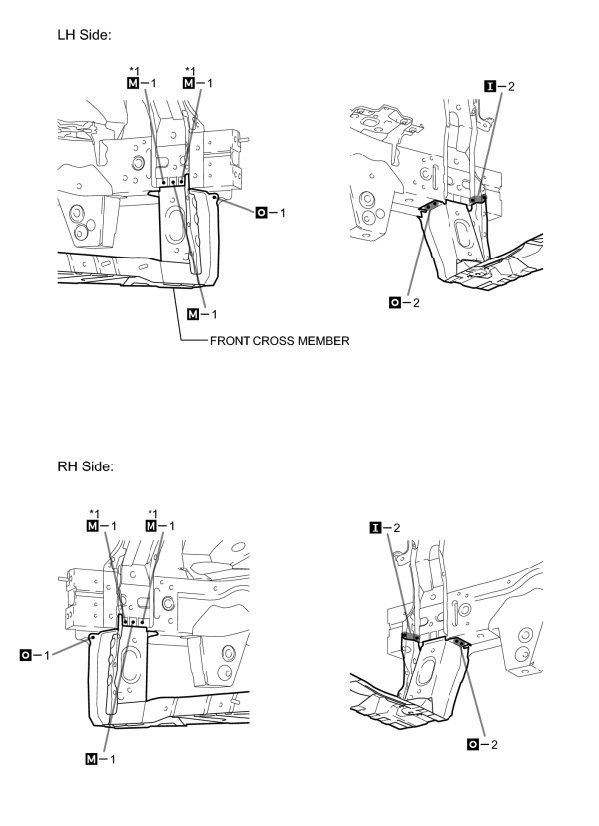 LH Side:

*1
M – 1

*1
M – 1

O – 1

M – 1

FRONT CROSS MEMBER

I – 2

O – 2

RH Side:

*1
M – 1

*1
M – 1

O – 1

M – 1

I – 2

O – 2