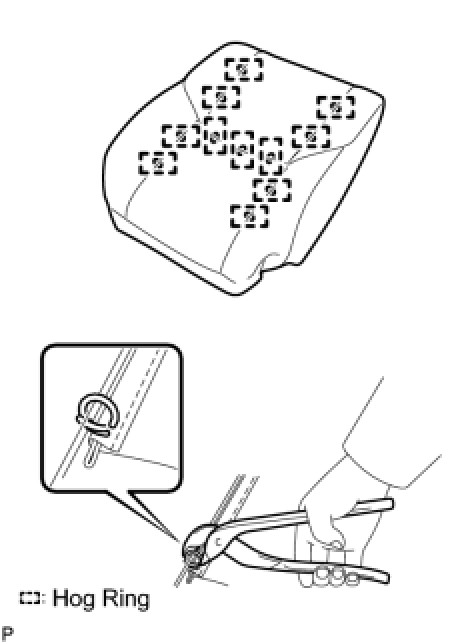 : Hog Ring

P