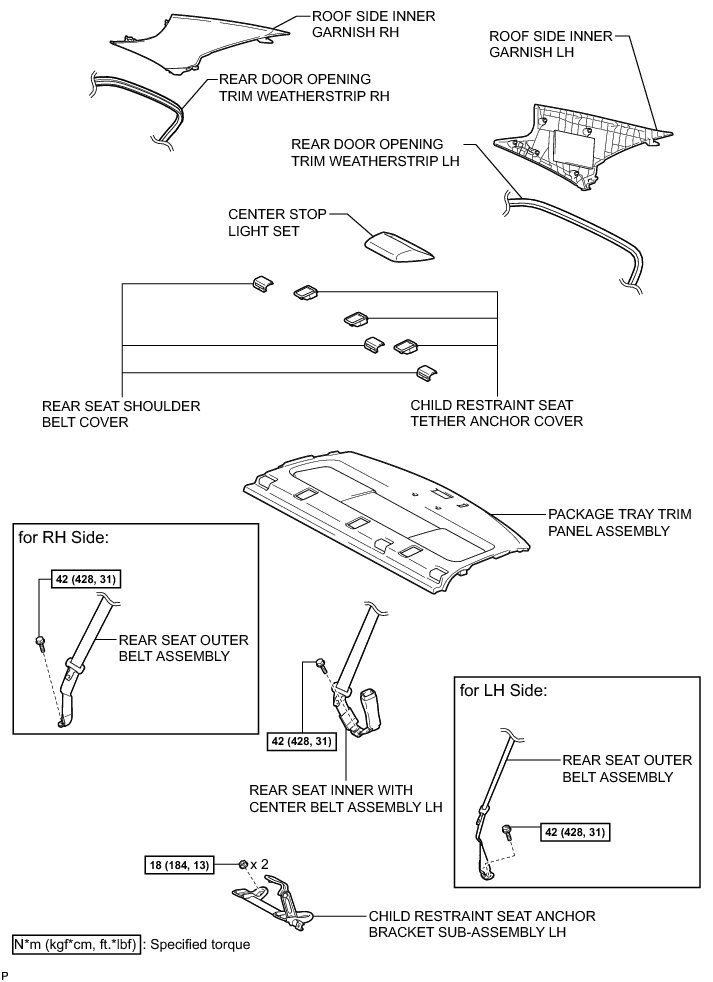 ROOF SIDE INNER GARNISH RH

ROOF SIDE INNER GARNISH LH

REAR DOOR OPENING TRIM WEATHERSTRIP RH

REAR DOOR OPENING TRIM WEATHERSTRIP LH

CENTER STOP LIGHT SET

REAR SEAT SHOULDER BELT COVER

CHILD RESTRAINT SEAT TETHER ANCHOR COVER

PACKAGE TRAY TRIM PANEL ASSEMBLY

for RH Side:

42 (428, 31)

REAR SEAT OUTER BELT ASSEMBLY

42 (428, 31)

REAR SEAT INNER WITH CENTER BELT ASSEMBLY LH

for LH Side:

REAR SEAT OUTER BELT ASSEMBLY

42 (428, 31)

18 (184, 13)

x 2

CHILD RESTRAINT SEAT ANCHOR BRACKET SUB-ASSEMBLY LH

N*m (kgf*cm, ft.*lbf) : Specified torque

P