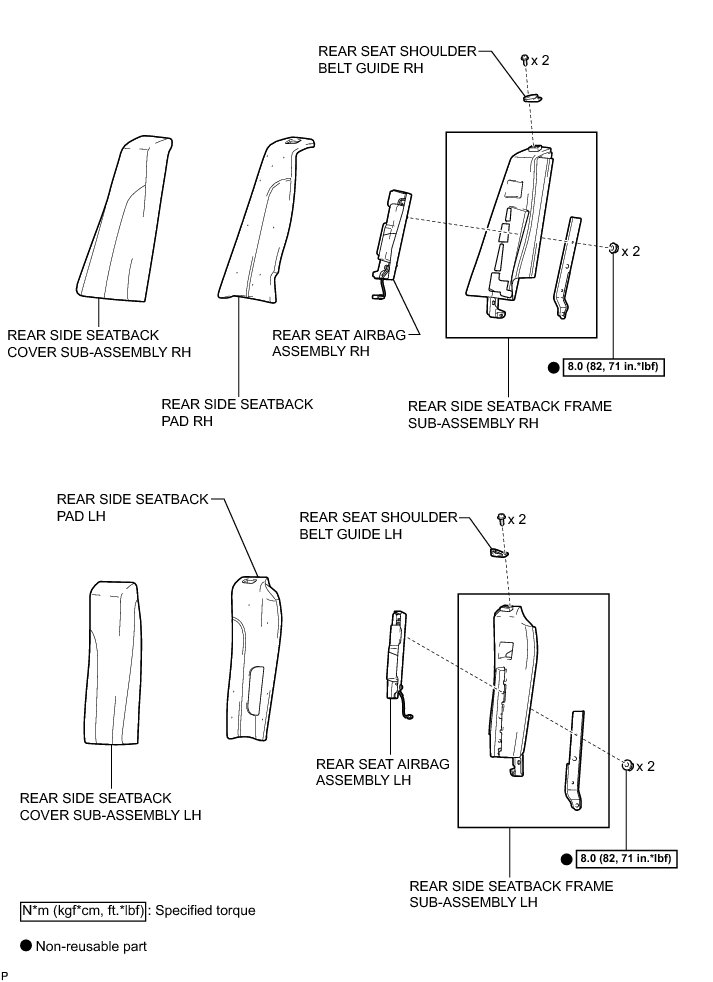 REAR SEAT SHOULDER BELT GUIDE RH

x 2

x 2

REAR SIDE SEATBACK COVER SUB-ASSEMBLY RH

REAR SEAT AIRBAG ASSEMBLY RH

8.0 (82, 71 in.*lbf)

REAR SIDE SEATBACK PAD RH

REAR SIDE SEATBACK FRAME SUB-ASSEMBLY RH

REAR SIDE SEATBACK PAD LH

REAR SEAT SHOULDER BELT GUIDE LH

x 2

REAR SEAT AIRBAG ASSEMBLY LH

x 2

REAR SIDE SEATBACK COVER SUB-ASSEMBLY LH

8.0 (82, 71 in.*lbf)

REAR SIDE SEATBACK FRAME SUB-ASSEMBLY LH

N*m (kgf*cm, ft.*lbf) : Specified torque

Non-reusable part

P