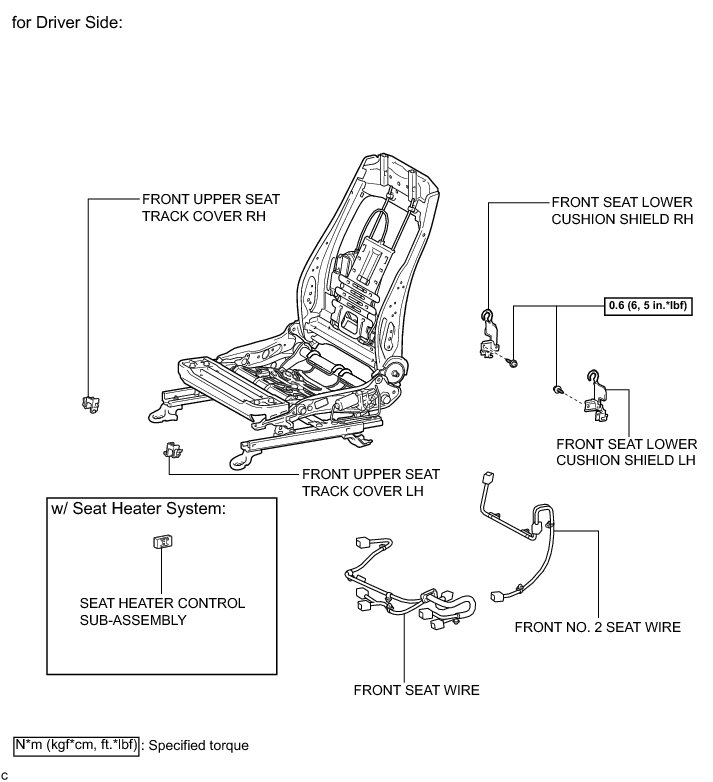 for Driver Side:

FRONT UPPER SEAT TRACK COVER RH

FRONT SEAT LOWER CUSHION SHIELD RH

0.6 (6, 5 in.*lbf)

FRONT SEAT LOWER CUSHION SHIELD LH

FRONT UPPER SEAT TRACK COVER LH

w/ Seat Heater System:

SEAT HEATER CONTROL SUB-ASSEMBLY

FRONT NO. 2 SEAT WIRE

FRONT SEAT WIRE

N*m (kgf*cm, ft.*lbf) : Specified torque

C