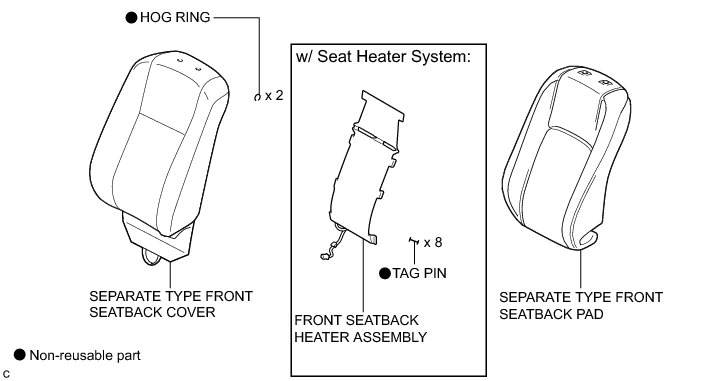 ● HOG RING

x 2

w/ Seat Heater System:

x 8

● TAG PIN

SEPARATE TYPE FRONT SEATBACK COVER

FRONT SEATBACK HEATER ASSEMBLY

SEPARATE TYPE FRONT SEATBACK PAD

● Non-reusable part

C