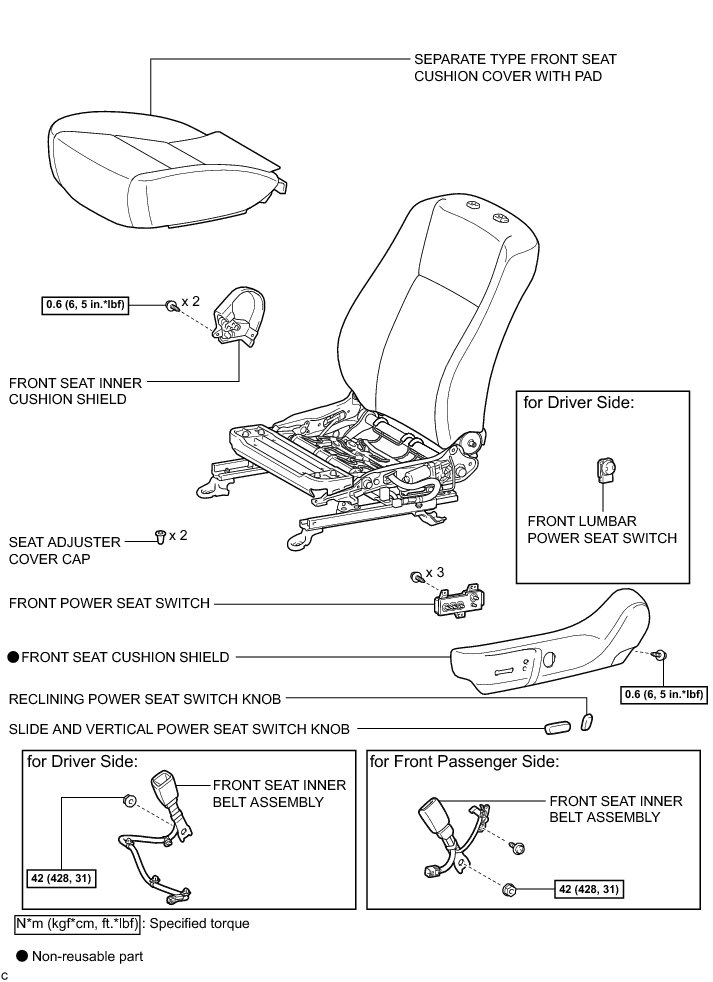 SEPARATE TYPE FRONT SEAT CUSHION COVER WITH PAD

0.6 (6, 5 in.*lbf)

x 2

FRONT SEAT INNER CUSHION SHIELD

for Driver Side:

FRONT LUMBAR POWER SEAT SWITCH

SEAT ADJUSTER COVER CAP

x 2

x 3

FRONT POWER SEAT SWITCH

●FRONT SEAT CUSHION SHIELD

0.6 (6, 5 in.*lbf)

RECLINING POWER SEAT SWITCH KNOB

SLIDE AND VERTICAL POWER SEAT SWITCH KNOB

for Driver Side:

FRONT SEAT INNER BELT ASSEMBLY

42 (428, 31)

for Front Passenger Side:

FRONT SEAT INNER BELT ASSEMBLY

42 (428, 31)

N*m (kgf*cm, ft.*lbf) : Specified torque

● Non-reusable part

C