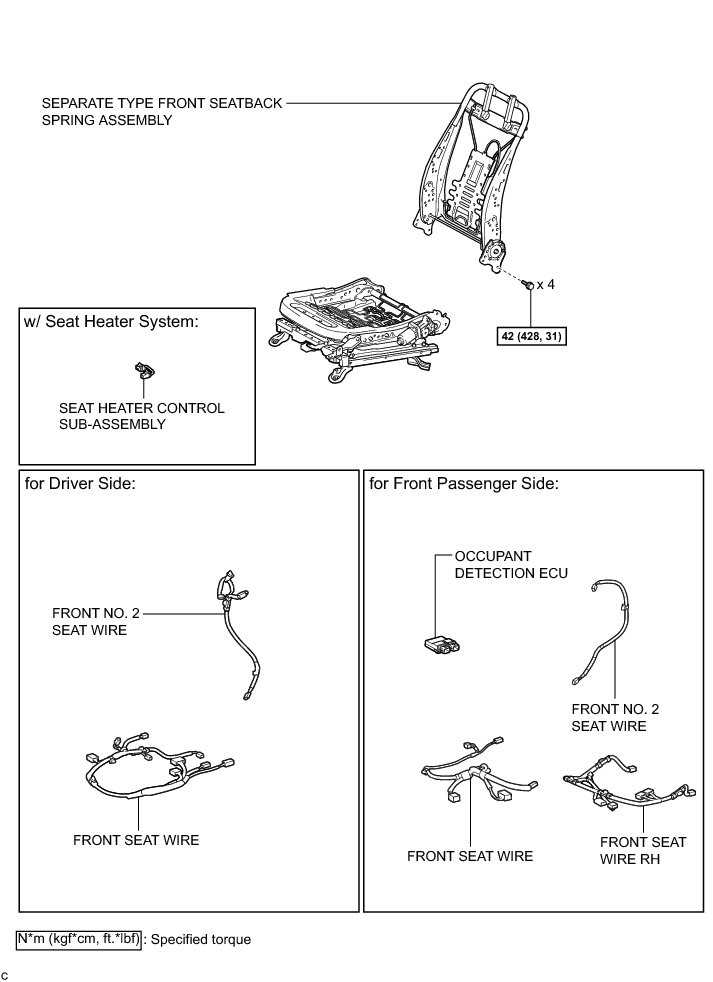 SEPARATE TYPE FRONT SEATBACK SPRING ASSEMBLY

x 4

42 (428, 31)

w/ Seat Heater System:

SEAT HEATER CONTROL SUB-ASSEMBLY

for Driver Side:

FRONT NO. 2 SEAT WIRE

FRONT SEAT WIRE

for Front Passenger Side:

OCCUPANT DETECTION ECU

FRONT NO. 2 SEAT WIRE

FRONT SEAT WIRE

FRONT SEAT WIRE RH

N*m (kgf*cm, ft.*lbf) : Specified torque

c