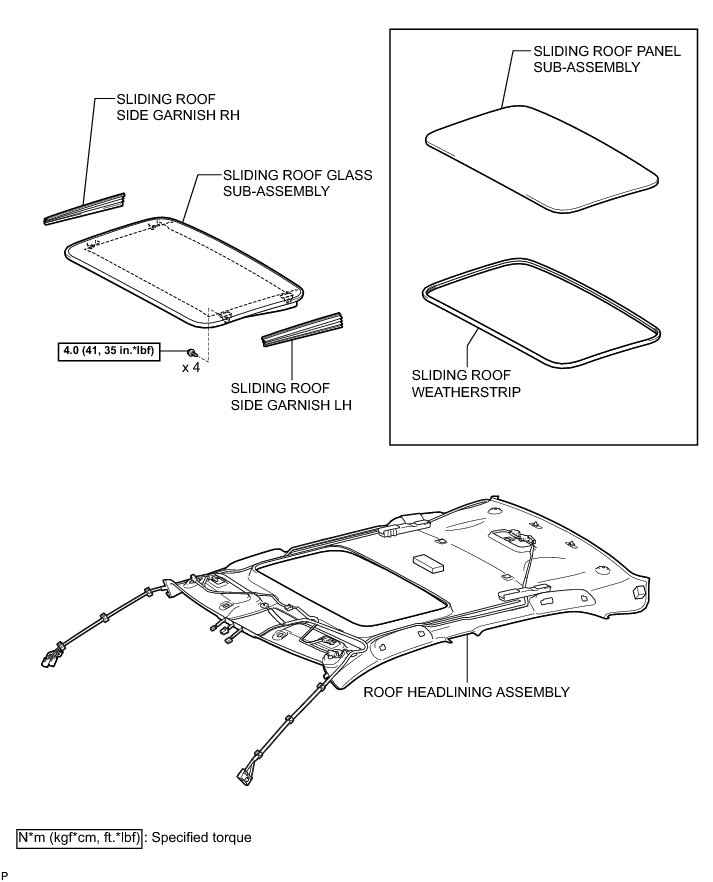 SLIDING ROOF SIDE GARNISH RH

SLIDING ROOF GLASS SUB-ASSEMBLY

4.0 (41, 35 in.*lbf)

x 4

SLIDING ROOF SIDE GARNISH LH

SLIDING ROOF PANEL SUB-ASSEMBLY

SLIDING ROOF WEATHERSTRIP

ROOF HEADLINING ASSEMBLY

N*m (kgf*cm, ft.*lbf) : Specified torque

P