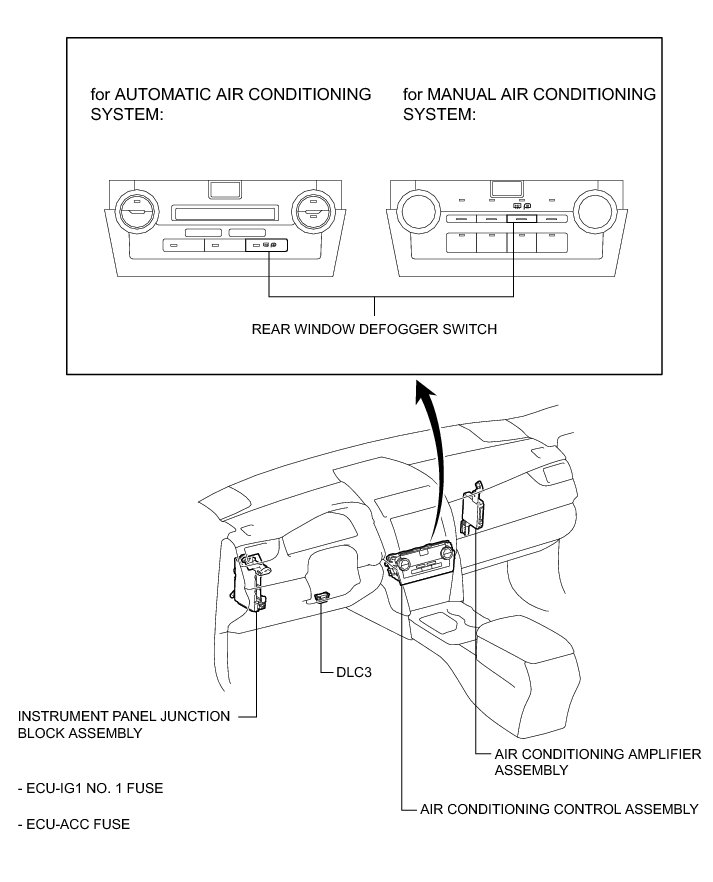 for AUTOMATIC AIR CONDITIONING SYSTEM:

for MANUAL AIR CONDITIONING SYSTEM:

REAR WINDOW DEFOGGER SWITCH

DLC3

INSTRUMENT PANEL JUNCTION BLOCK ASSEMBLY

- ECU-IG1 NO. 1 FUSE

- ECU-ACC FUSE

AIR CONDITIONING AMPLIFIER ASSEMBLY

AIR CONDITIONING CONTROL ASSEMBLY