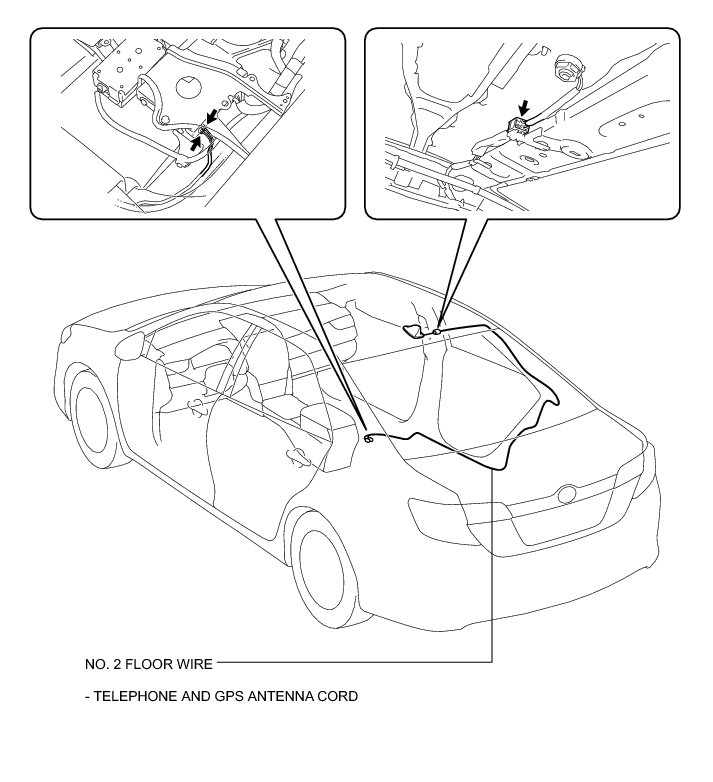 NO. 2 FLOOR WIRE

- TELEPHONE AND GPS ANTENNA CORD