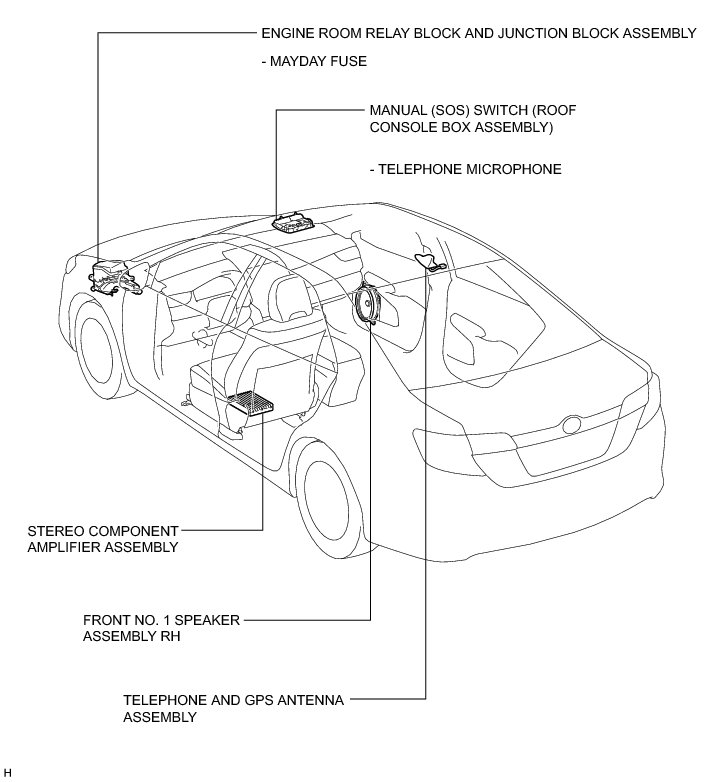 ENGINE ROOM RELAY BLOCK AND JUNCTION BLOCK ASSEMBLY

- MAYDAY FUSE

MANUAL (SOS) SWITCH (ROOF CONSOLE BOX ASSEMBLY)

- TELEPHONE MICROPHONE

STEREO COMPONENT AMPLIFIER ASSEMBLY

FRONT NO. 1 SPEAKER ASSEMBLY RH

TELEPHONE AND GPS ANTENNA ASSEMBLY

H