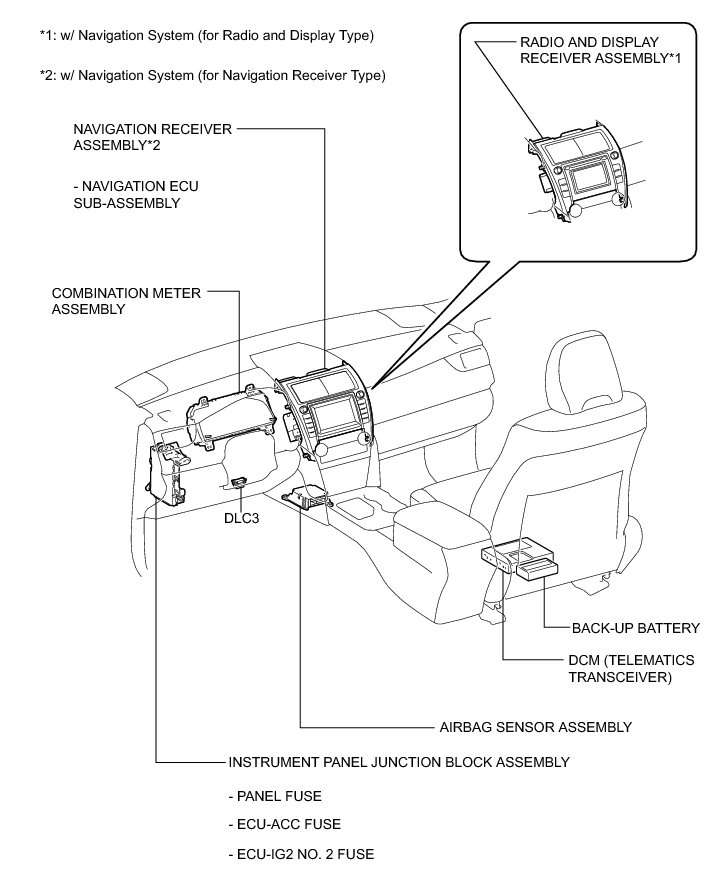 *1: w/ Navigation System (for Radio and Display Type)

*2: w/ Navigation System (for Navigation Receiver Type)

RADIO AND DISPLAY RECEIVER ASSEMBLY*1

NAVIGATION RECEIVER ASSEMBLY*2

- NAVIGATION ECU SUB-ASSEMBLY

COMBINATION METER ASSEMBLY

DLC3

BACK-UP BATTERY

DCM (TELEMATICS TRANSCEIVER)

AIRBAG SENSOR ASSEMBLY

INSTRUMENT PANEL JUNCTION BLOCK ASSEMBLY

- PANEL FUSE

- ECU-ACC FUSE

- ECU-IG2 NO. 2 FUSE