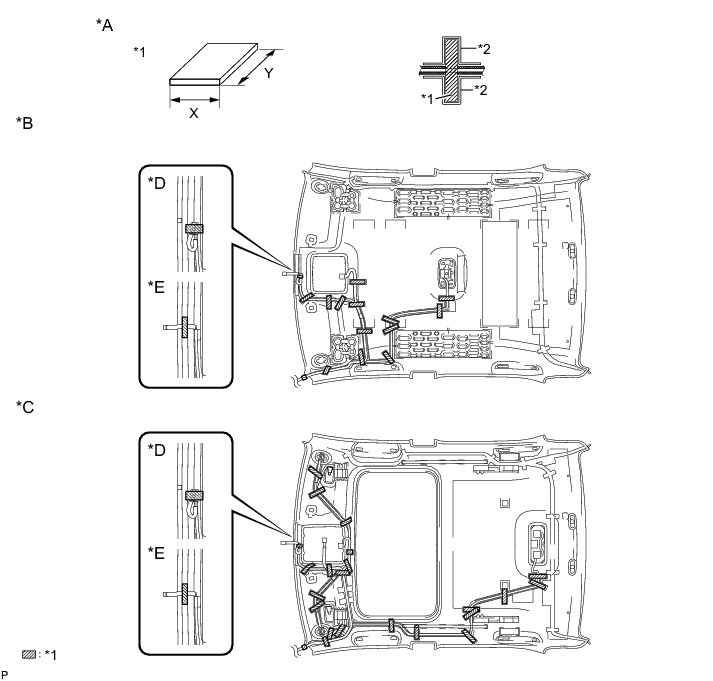 *A

*1

Y

X

*2

*1

*2

*B

*D

*E

*C

*D

*E

: *1

P