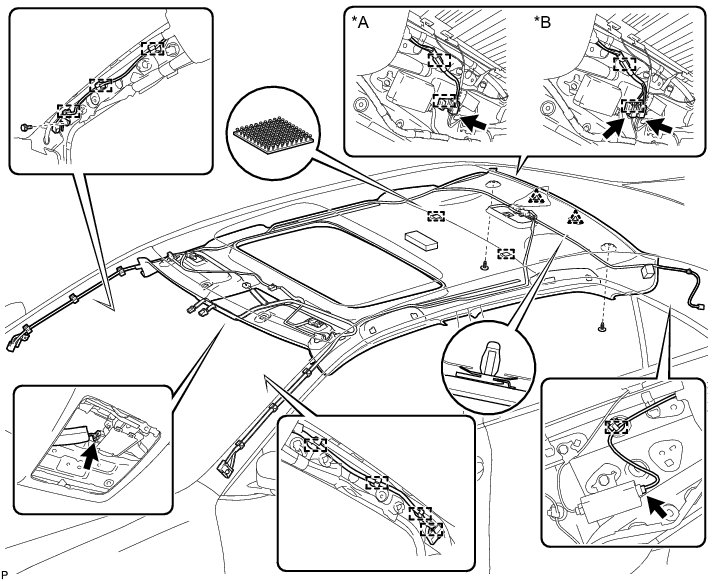 *A

*B

P