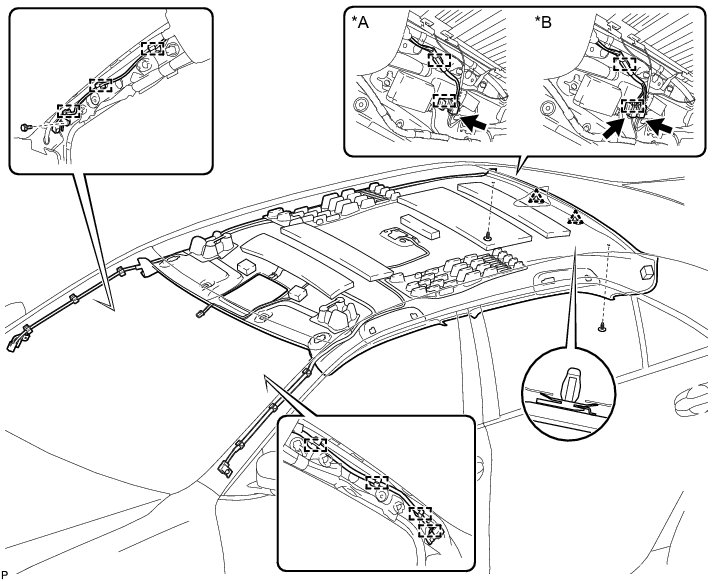 *A

*B

P