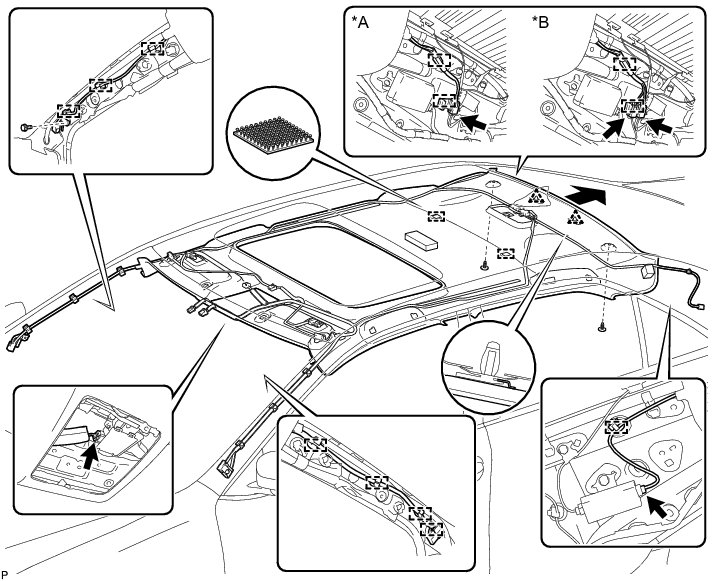 *A

*B

P