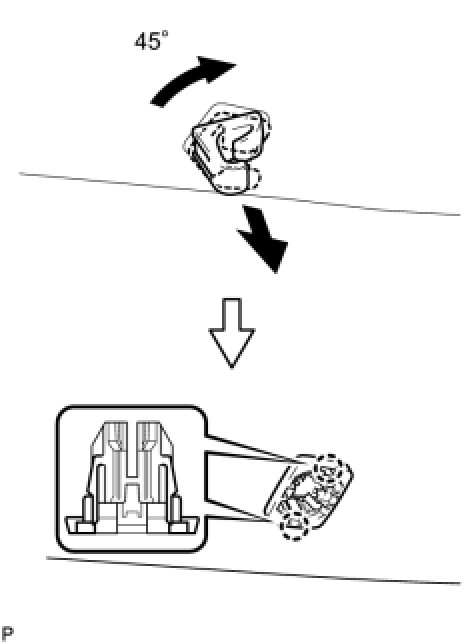 45°

P