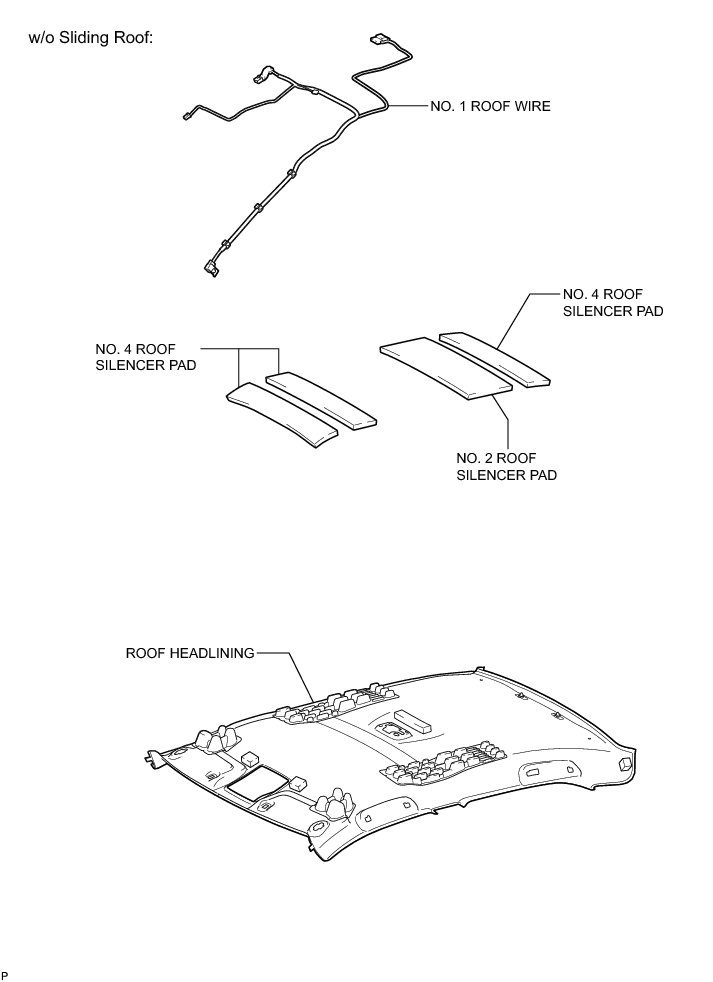 w/o Sliding Roof:

NO. 1 ROOF WIRE

NO. 4 ROOF SILENCER PAD

NO. 4 ROOF SILENCER PAD

NO. 2 ROOF SILENCER PAD

ROOF HEADLINING

P