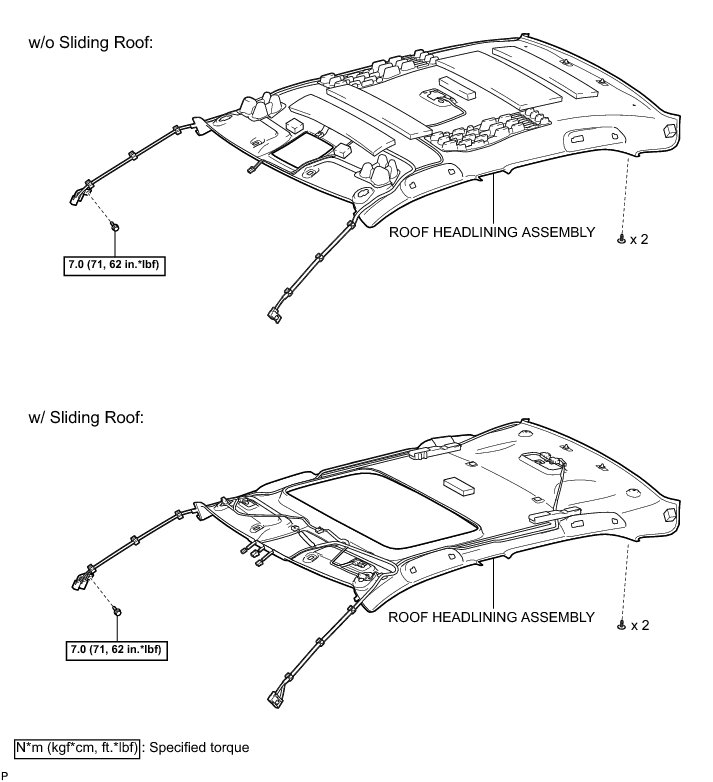 w/o Sliding Roof:

ROOF HEADLINING ASSEMBLY

x 2

7.0 (71, 62 in.*lbf)

w/ Sliding Roof:

ROOF HEADLINING ASSEMBLY

x 2

7.0 (71, 62 in.*lbf)

N*m (kgf*cm, ft.*lbf) : Specified torque

P