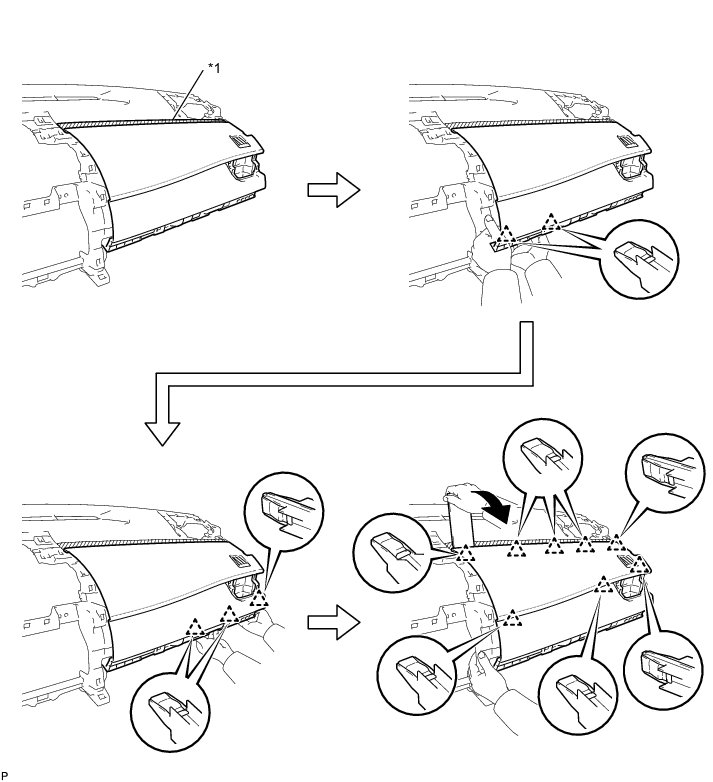 *1

P