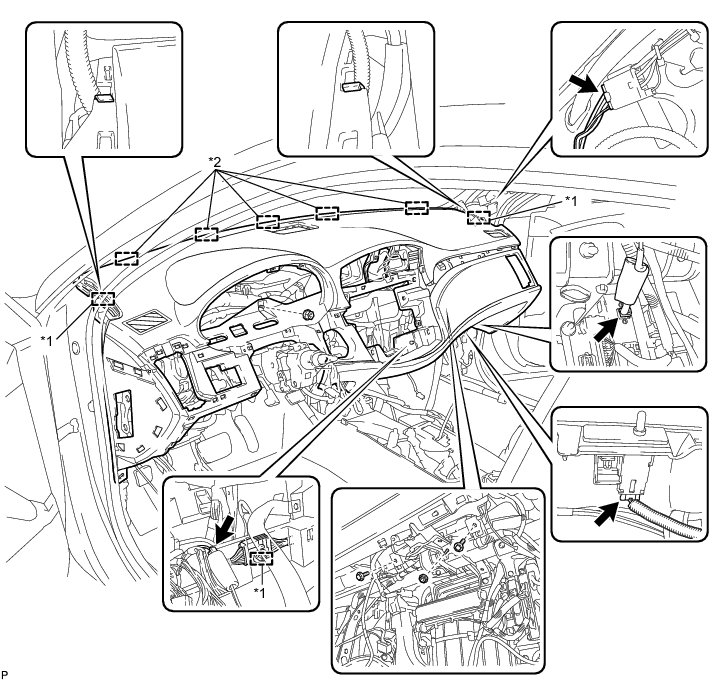 *2

*1

*1

*1

P