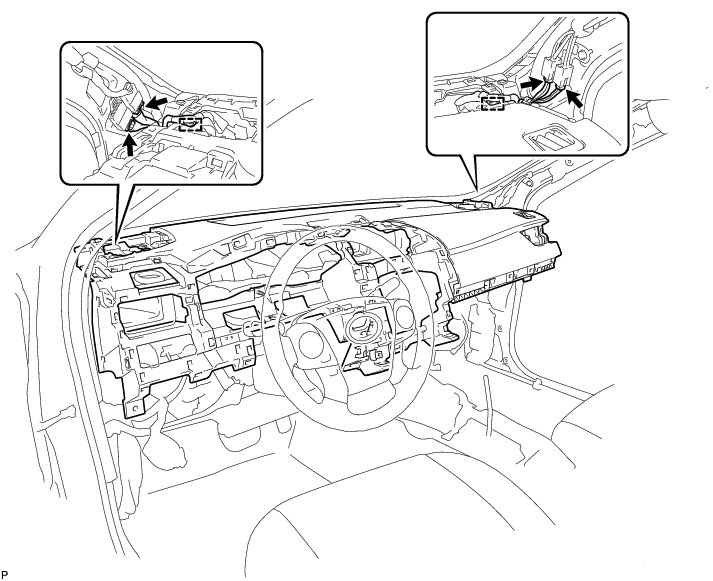 P