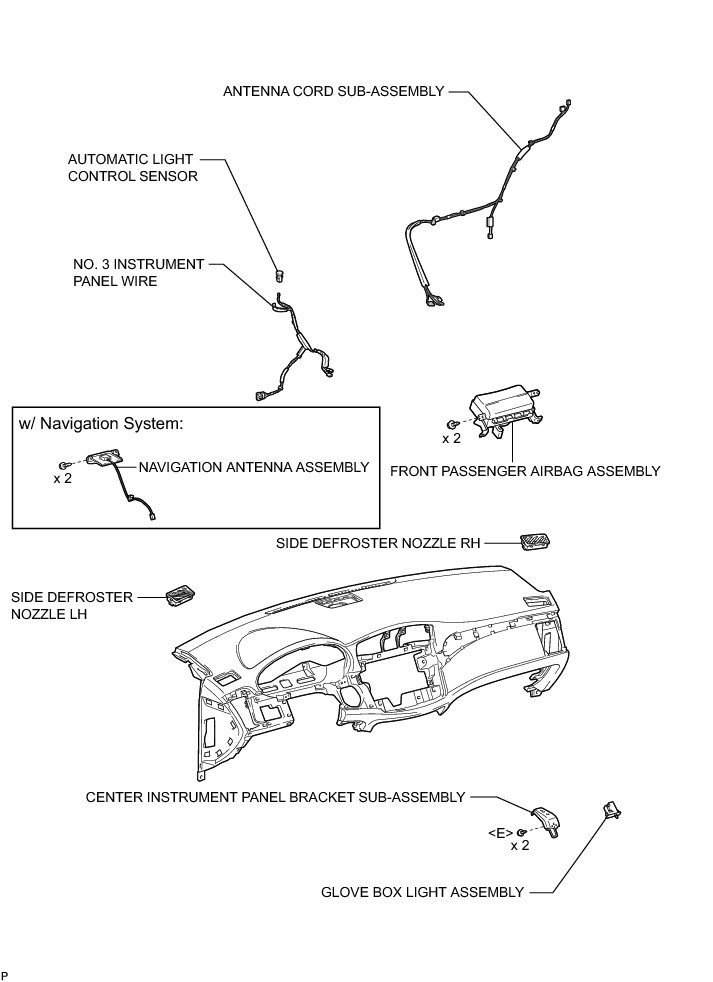 ANTENNA CORD SUB-ASSEMBLY

AUTOMATIC LIGHT CONTROL SENSOR

NO. 3 INSTRUMENT PANEL WIRE

w/ Navigation System:

x 2

NAVIGATION ANTENNA ASSEMBLY

x 2

FRONT PASSENGER AIRBAG ASSEMBLY

SIDE DEFROSTER NOZZLE RH

SIDE DEFROSTER NOZZLE LH

CENTER INSTRUMENT PANEL BRACKET SUB-ASSEMBLY

<E>

x 2

GLOVE BOX LIGHT ASSEMBLY

P