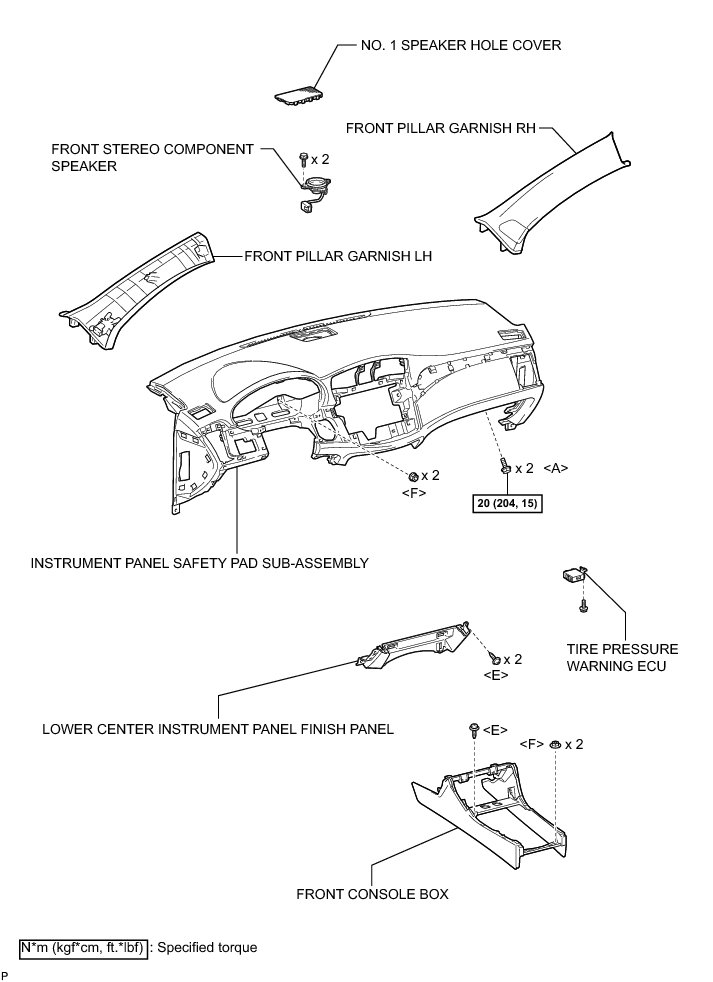 NO. 1 SPEAKER HOLE COVER

FRONT PILLAR GARNISH RH

FRONT STEREO COMPONENT SPEAKER

x 2

FRONT PILLAR GARNISH LH

x 2

<F>

x 2 <A>

20 (204, 15)

INSTRUMENT PANEL SAFETY PAD SUB-ASSEMBLY

TIRE PRESSURE WARNING ECU

x 2

<E>

LOWER CENTER INSTRUMENT PANEL FINISH PANEL

<E>

<F> x 2

FRONT CONSOLE BOX

N*m (kgf*cm, ft.*lbf) : Specified torque

P