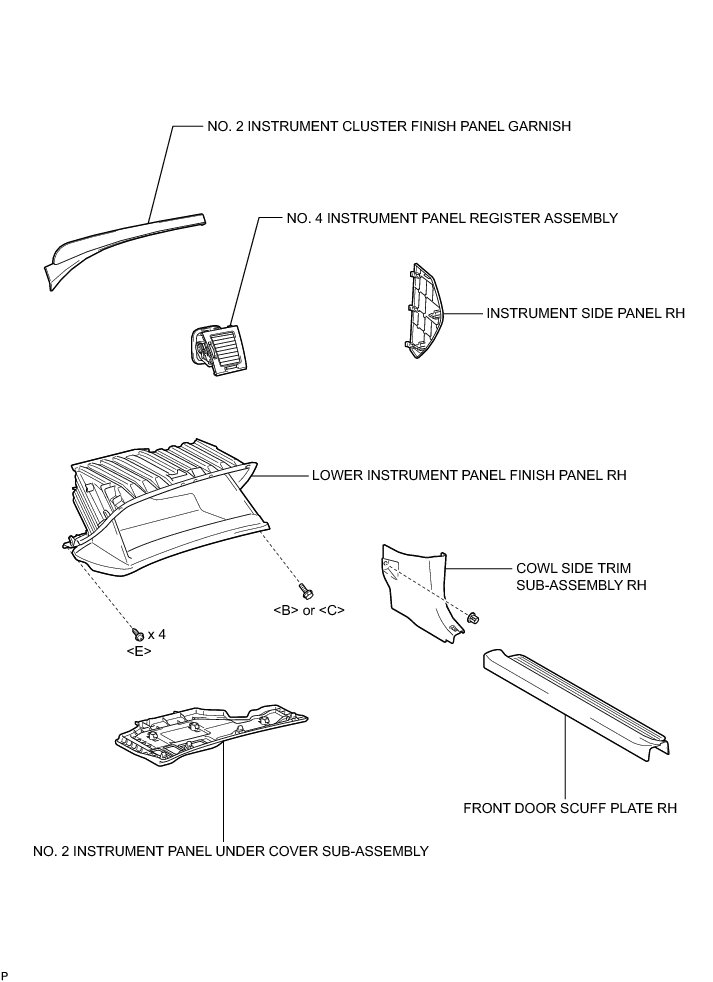 NO. 2 INSTRUMENT CLUSTER FINISH PANEL GARNISH

NO. 4 INSTRUMENT PANEL REGISTER ASSEMBLY

INSTRUMENT SIDE PANEL RH

LOWER INSTRUMENT PANEL FINISH PANEL RH

COWL SIDE TRIM SUB-ASSEMBLY RH

<B> or <C>

x 4
<E>

FRONT DOOR SCUFF PLATE RH

NO. 2 INSTRUMENT PANEL UNDER COVER SUB-ASSEMBLY

P