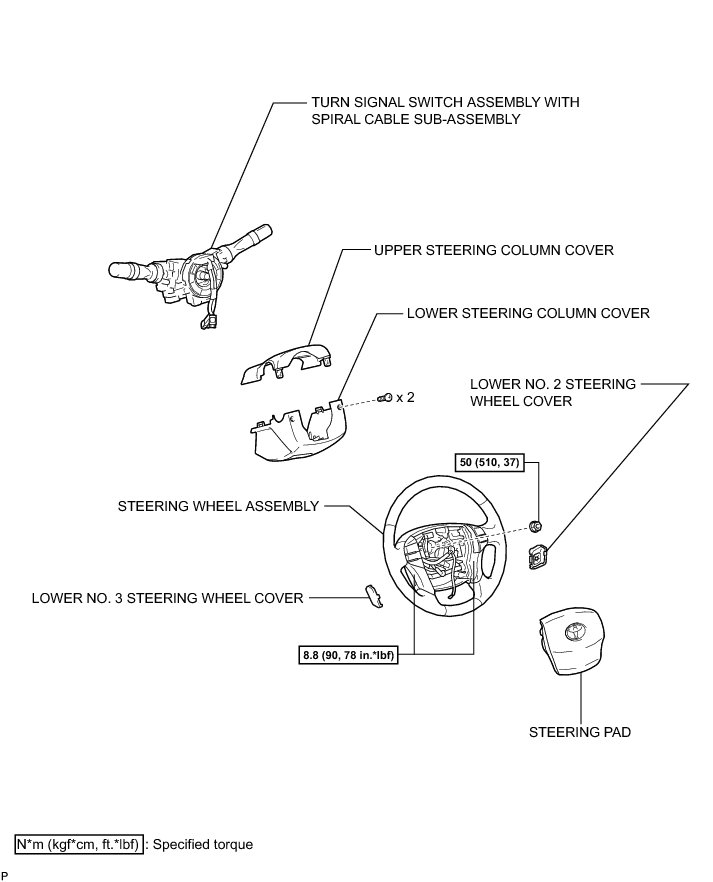 TURN SIGNAL SWITCH ASSEMBLY WITH SPIRAL CABLE SUB-ASSEMBLY

UPPER STEERING COLUMN COVER

LOWER STEERING COLUMN COVER

x 2

LOWER NO. 2 STEERING WHEEL COVER

50 (510, 37)

STEERING WHEEL ASSEMBLY

LOWER NO. 3 STEERING WHEEL COVER

8.8 (90, 78 in.*lbf)

STEERING PAD

N*m (kgf*cm, ft.*lbf) : Specified torque

P