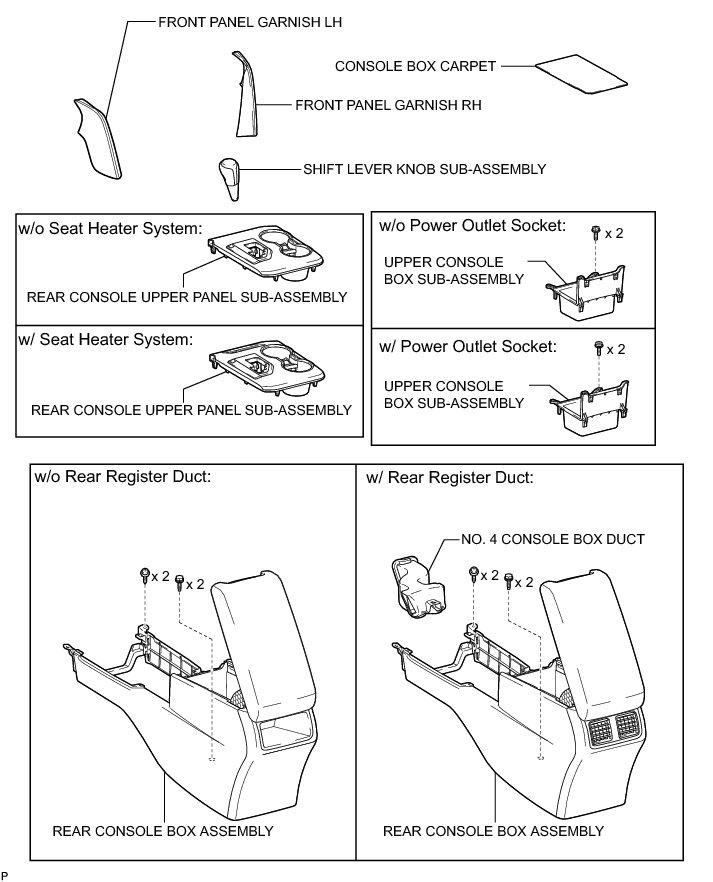 FRONT PANEL GARNISH LH

CONSOLE BOX CARPET

FRONT PANEL GARNISH RH

SHIFT LEVER KNOB SUB-ASSEMBLY

w/o Seat Heater System:

REAR CONSOLE UPPER PANEL SUB-ASSEMBLY

w/ Seat Heater System:

REAR CONSOLE UPPER PANEL SUB-ASSEMBLY

w/o Power Outlet Socket:

x 2

UPPER CONSOLE BOX SUB-ASSEMBLY

w/ Power Outlet Socket:

x 2

UPPER CONSOLE BOX SUB-ASSEMBLY

w/o Rear Register Duct:

x 2

x 2

REAR CONSOLE BOX ASSEMBLY

w/ Rear Register Duct:

NO. 4 CONSOLE BOX DUCT

x 2

x 2

REAR CONSOLE BOX ASSEMBLY

P