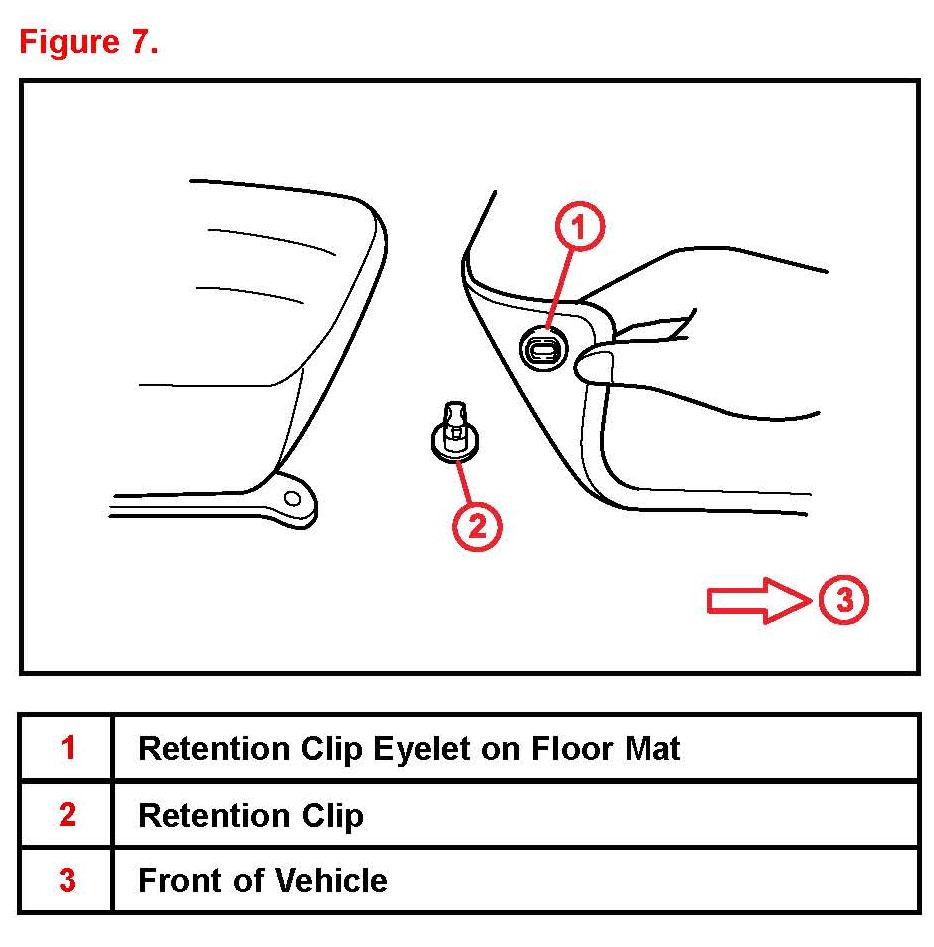 Figure 7.

1

2

3

| 1 | Retention Clip Eyelet on Floor Mat |
|---|---|
| 2 | Retention Clip |
| 3 | Front of Vehicle |