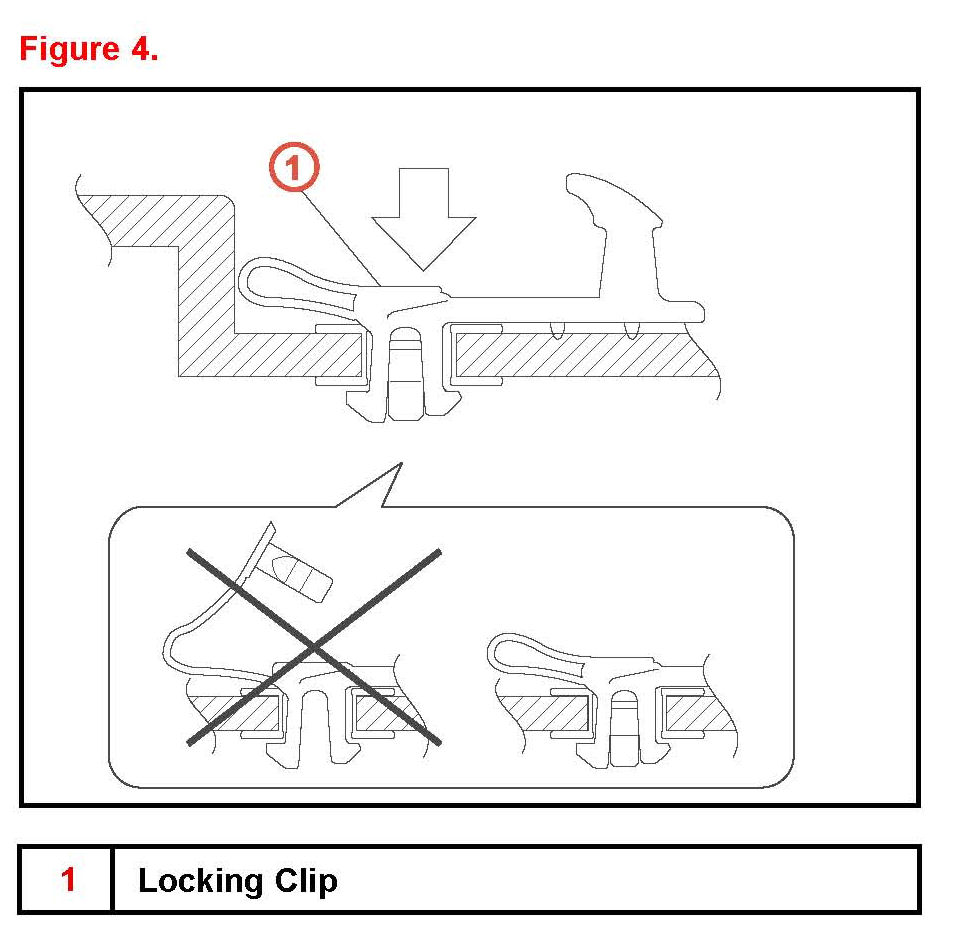 Figure 4.

1

| 1 | Locking Clip |
|---|---|