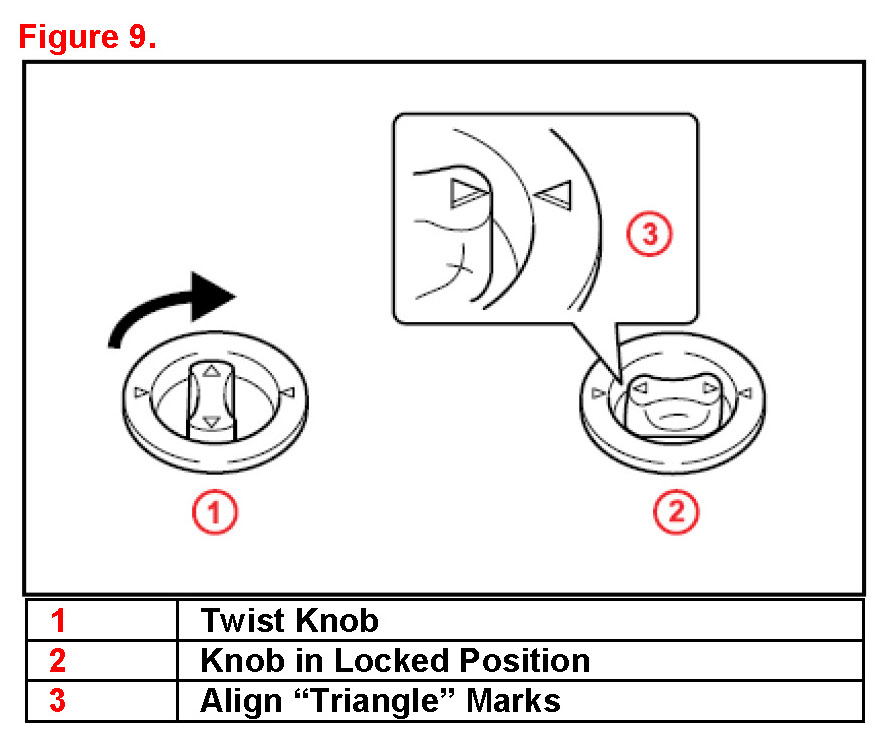 Figure 9.

3

1

2

| 1 | Twist Knob |
|---|---|
| 2 | Knob in Locked Position |
| 3 | Align “Triangle” Marks |