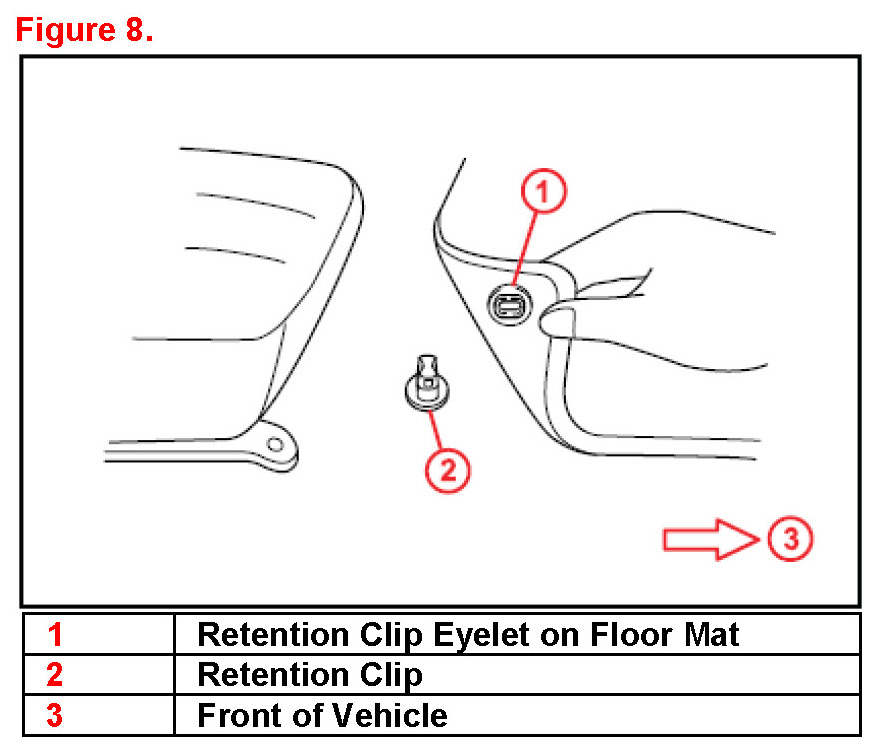 Figure 8.

1

2

3

| 1 | Retention Clip Eyelet on Floor Mat |
|---|---|
| 2 | Retention Clip |
| 3 | Front of Vehicle |