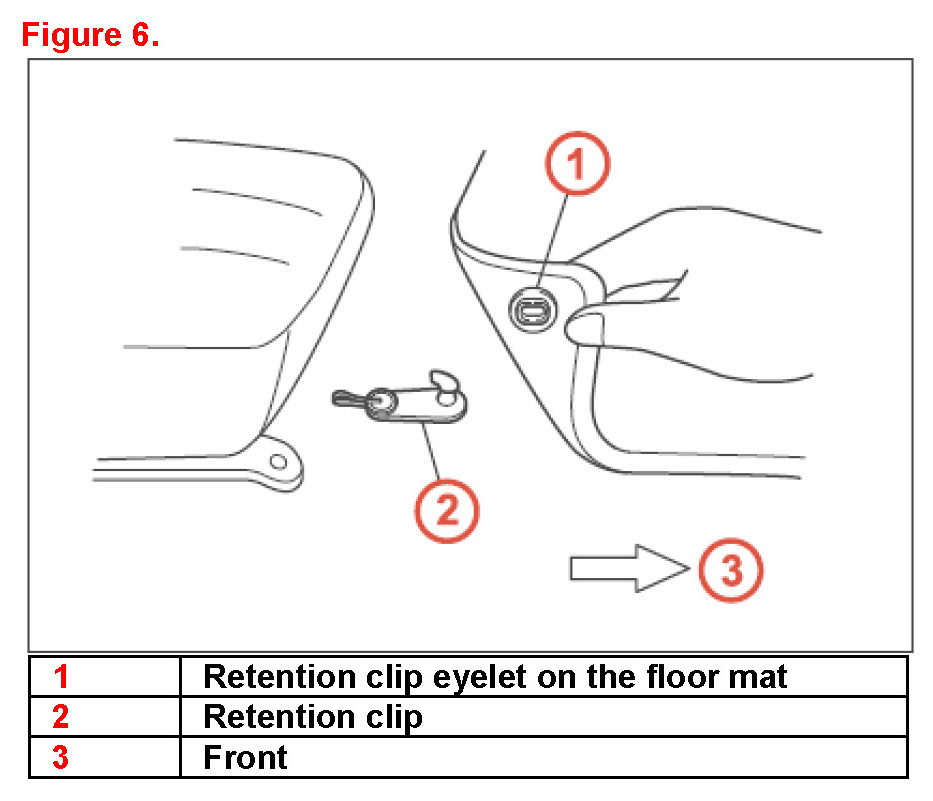 Figure 6.

1

2

3

| 1 | Retention clip eyelet on the floor mat |
|---|---|
| 2 | Retention clip |
| 3 | Front |