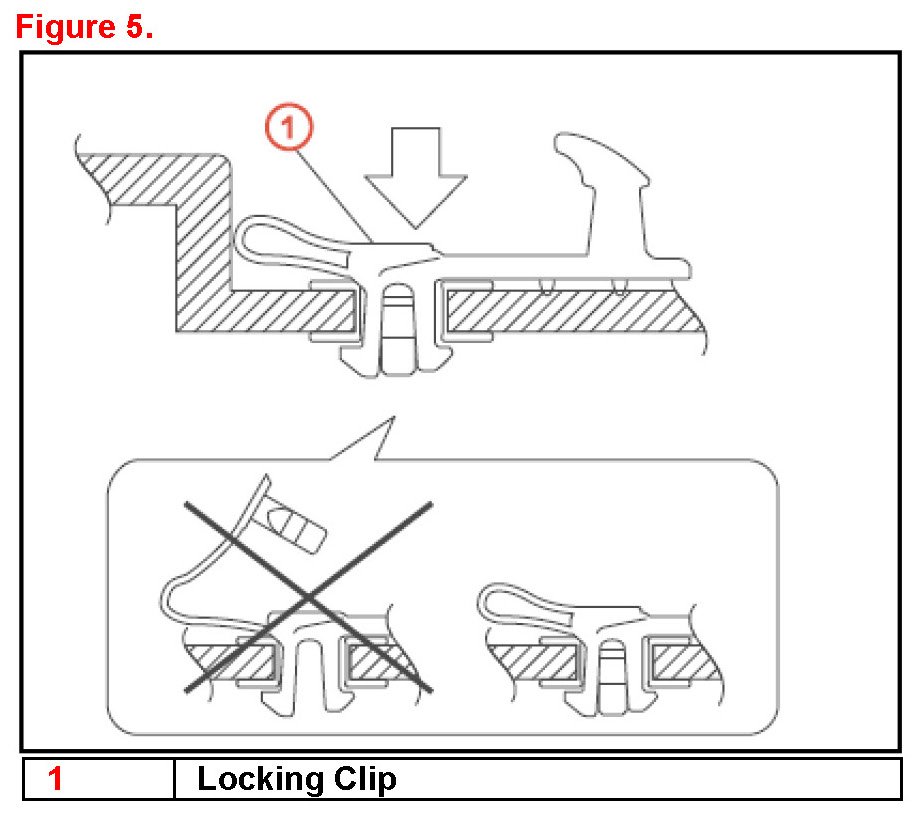 Figure 5.

1

| 1 | Locking Clip |
|---|---|