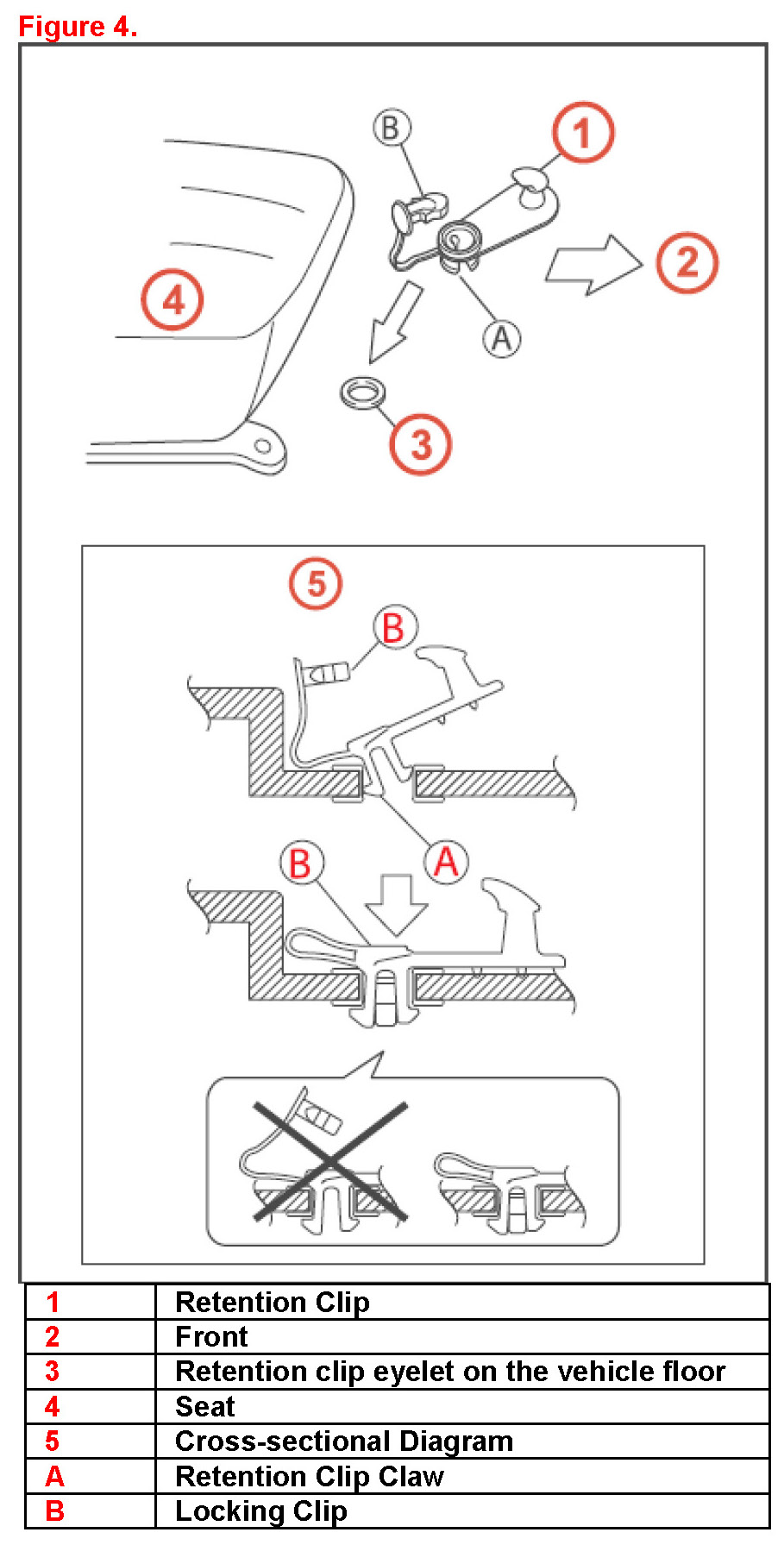 Figure 4.

B
1
2
4
A
3

5
B
B
A

| 1 | Retention Clip |
|---|---|
| 2 | Front |
| 3 | Retention clip eyelet on the vehicle floor |
| 4 | Seat |
| 5 | Cross-sectional Diagram |
| A | Retention Clip Claw |
| B | Locking Clip |