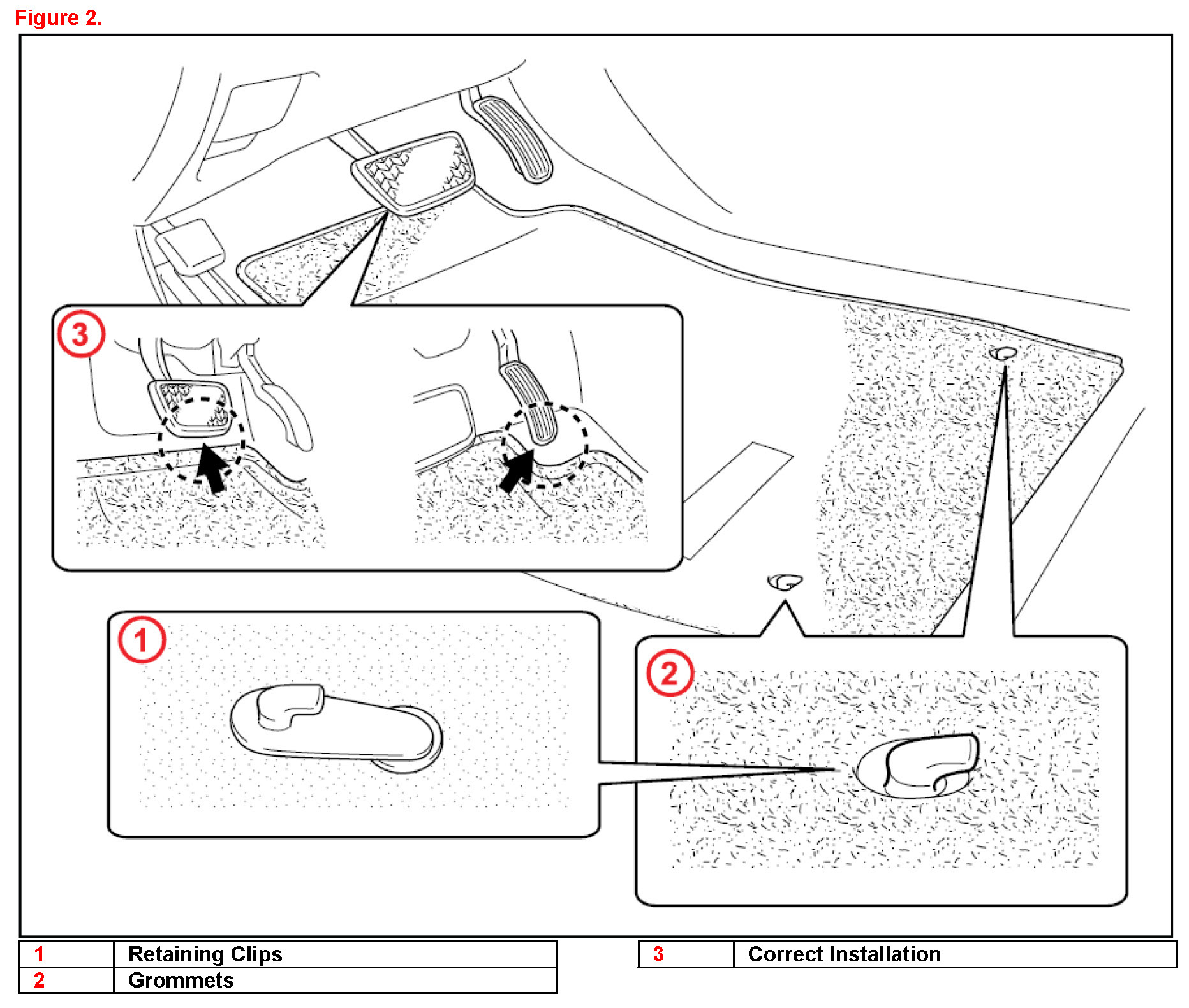 Figure 2.

3

1

2

| 1 | Retaining Clips |
|---|---|
| 2 | Grommets |

| 3 | Correct Installation |
|---|---|