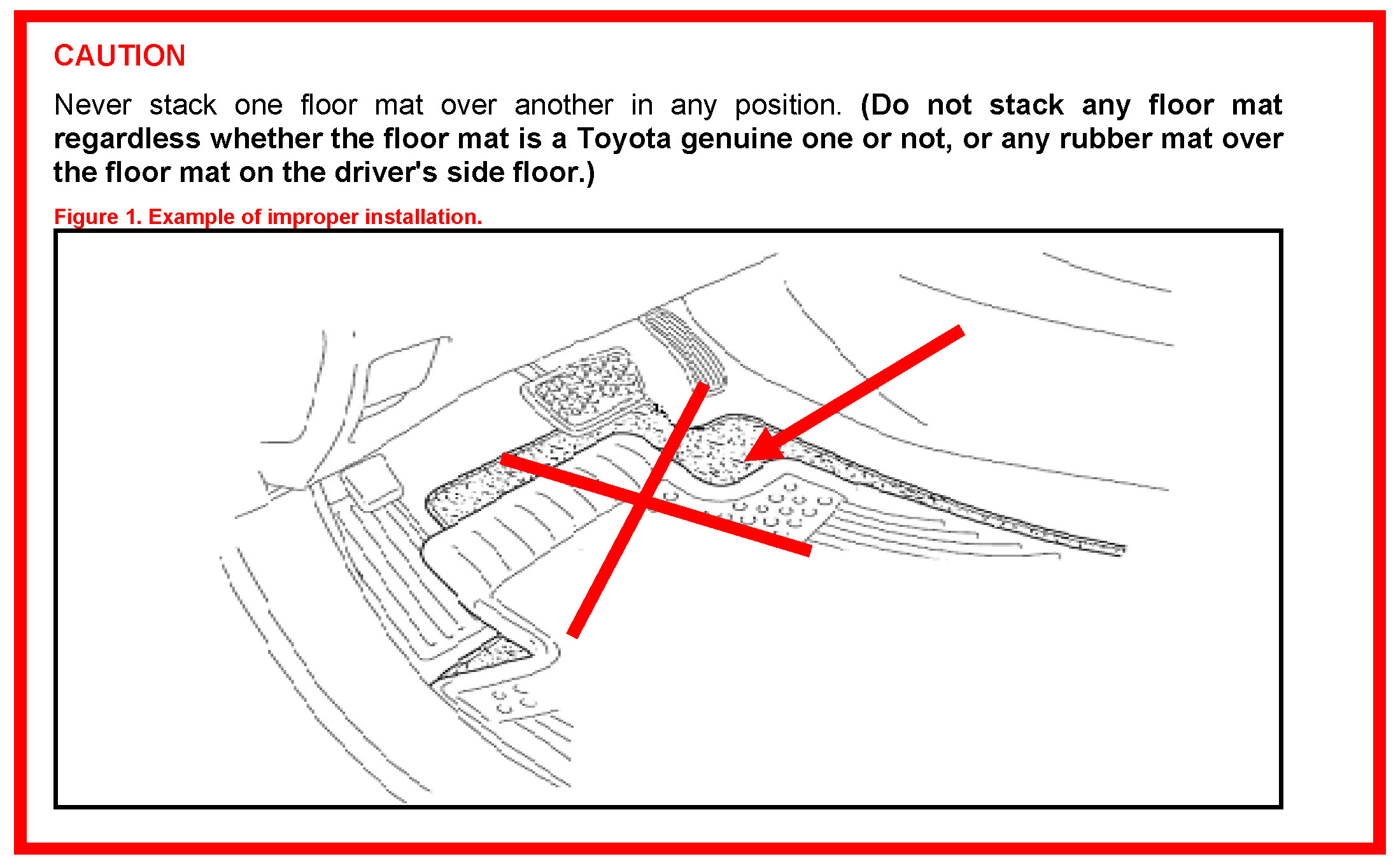 CAUTION

Never stack one floor mat over another in any position. (Do not stack any floor mat regardless whether the floor mat is a Toyota genuine one or not, or any rubber mat over the floor mat on the driver's side floor.)

Figure 1. Example of improper installation.