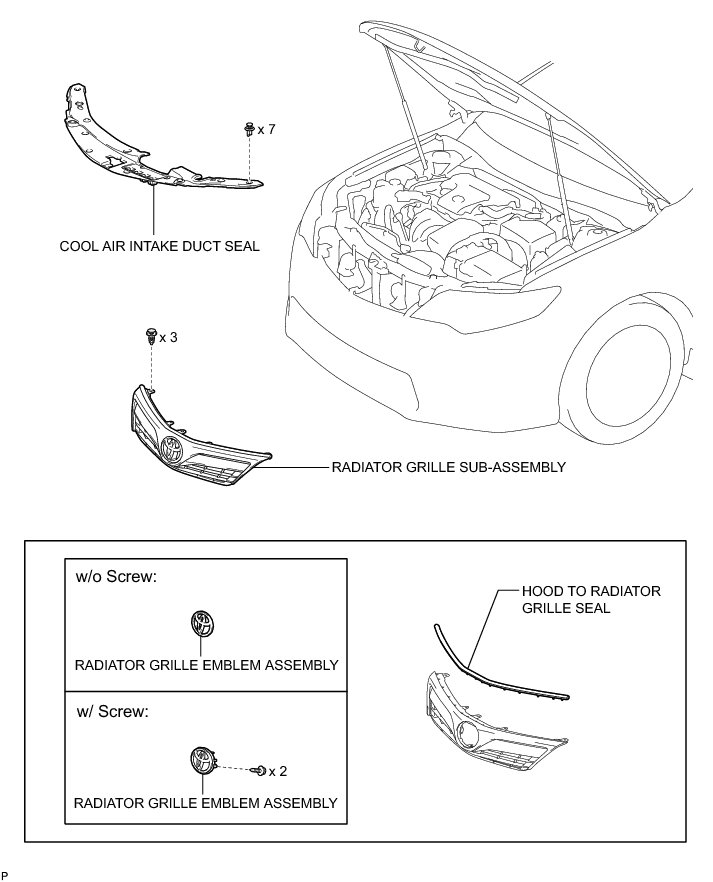 x 7

COOL AIR INTAKE DUCT SEAL

x 3

RADIATOR GRILLE SUB-ASSEMBLY

w/o Screw:

RADIATOR GRILLE EMBLEM ASSEMBLY

w/ Screw:

x 2

RADIATOR GRILLE EMBLEM ASSEMBLY

HOOD TO RADIATOR GRILLE SEAL

P