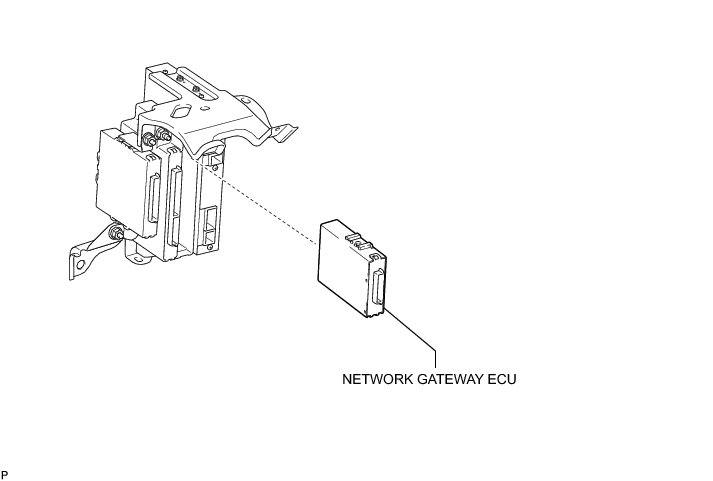 NETWORK GATEWAY ECU

P