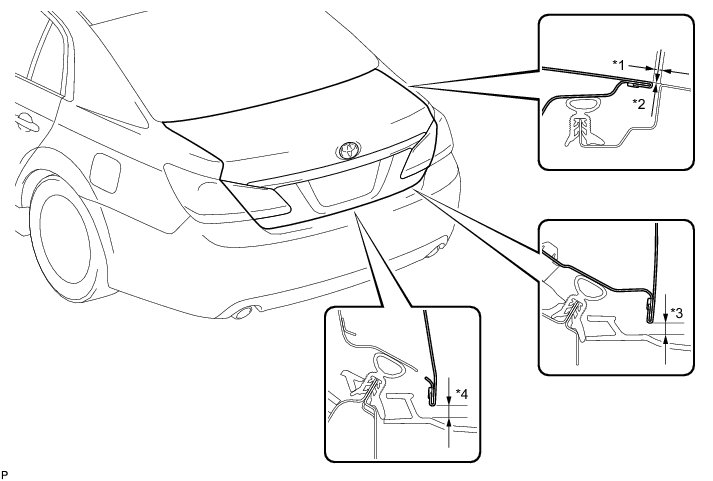 *1
*2
*3
*4
P