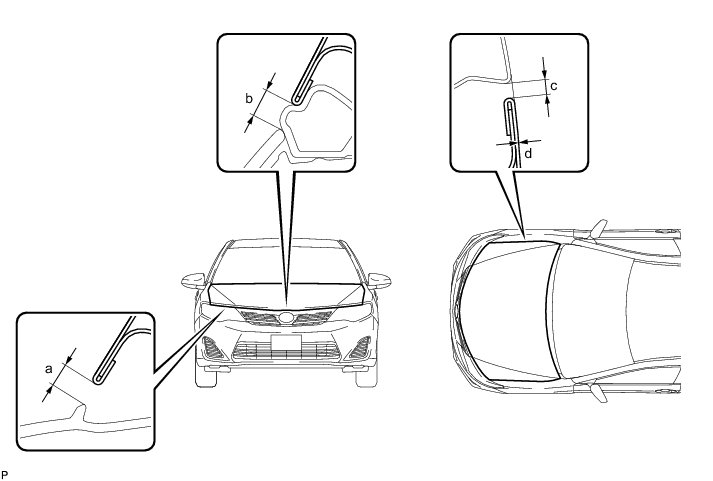 b
c
d
a
P