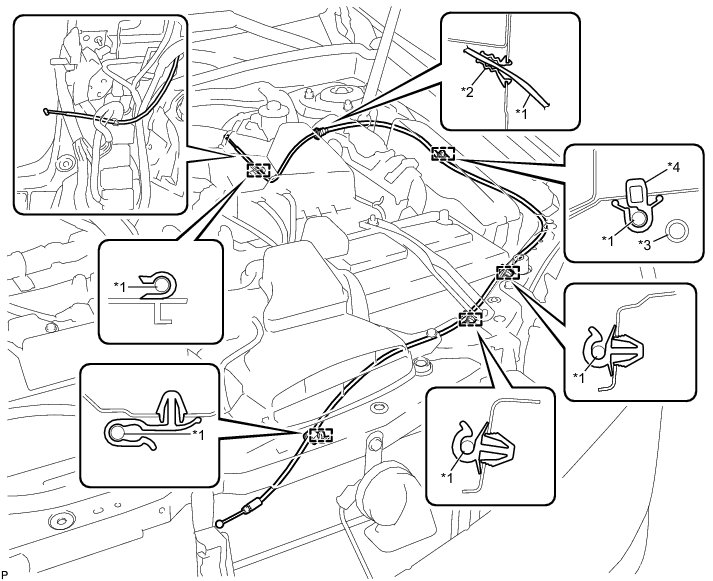 *2
*1
*4
*1
*3
*1
*1
*1
*1
P