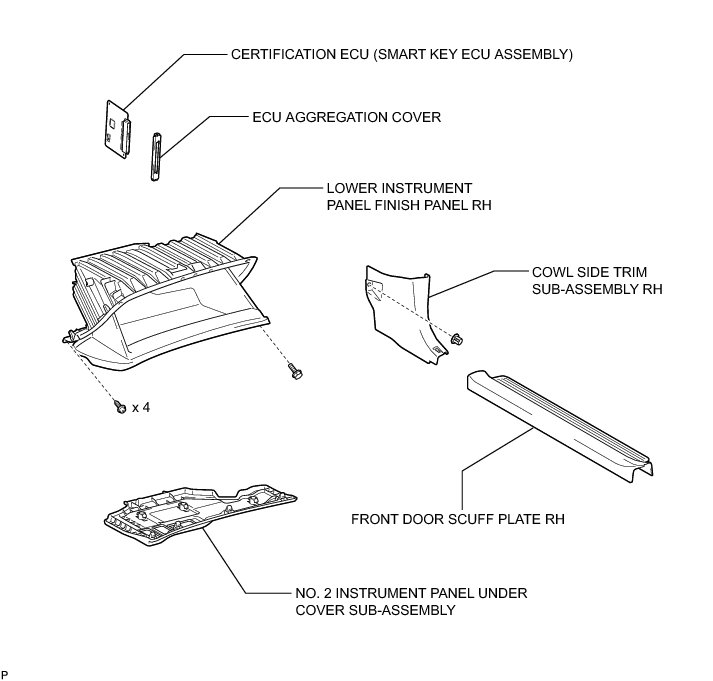 CERTIFICATION ECU (SMART KEY ECU ASSEMBLY)

ECU AGGREGATION COVER

LOWER INSTRUMENT PANEL FINISH PANEL RH

COWL SIDE TRIM SUB-ASSEMBLY RH

x 4

FRONT DOOR SCUFF PLATE RH

NO. 2 INSTRUMENT PANEL UNDER COVER SUB-ASSEMBLY

P