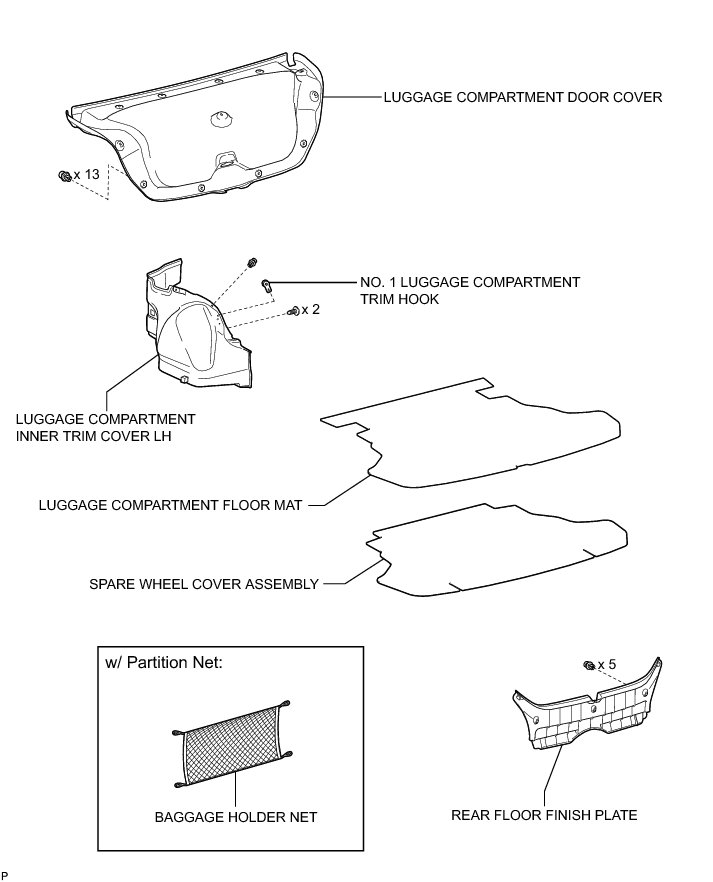 LUGGAGE COMPARTMENT DOOR COVER

x 13

NO. 1 LUGGAGE COMPARTMENT TRIM HOOK

x 2

LUGGAGE COMPARTMENT INNER TRIM COVER LH

LUGGAGE COMPARTMENT FLOOR MAT

SPARE WHEEL COVER ASSEMBLY

w/ Partition Net:

BAGGAGE HOLDER NET

x 5

REAR FLOOR FINISH PLATE

P