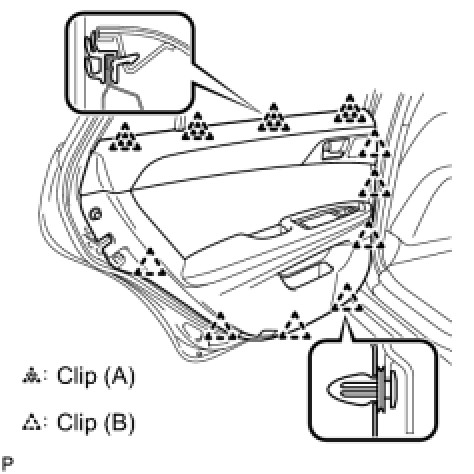 : Clip (A)

: Clip (B)

P