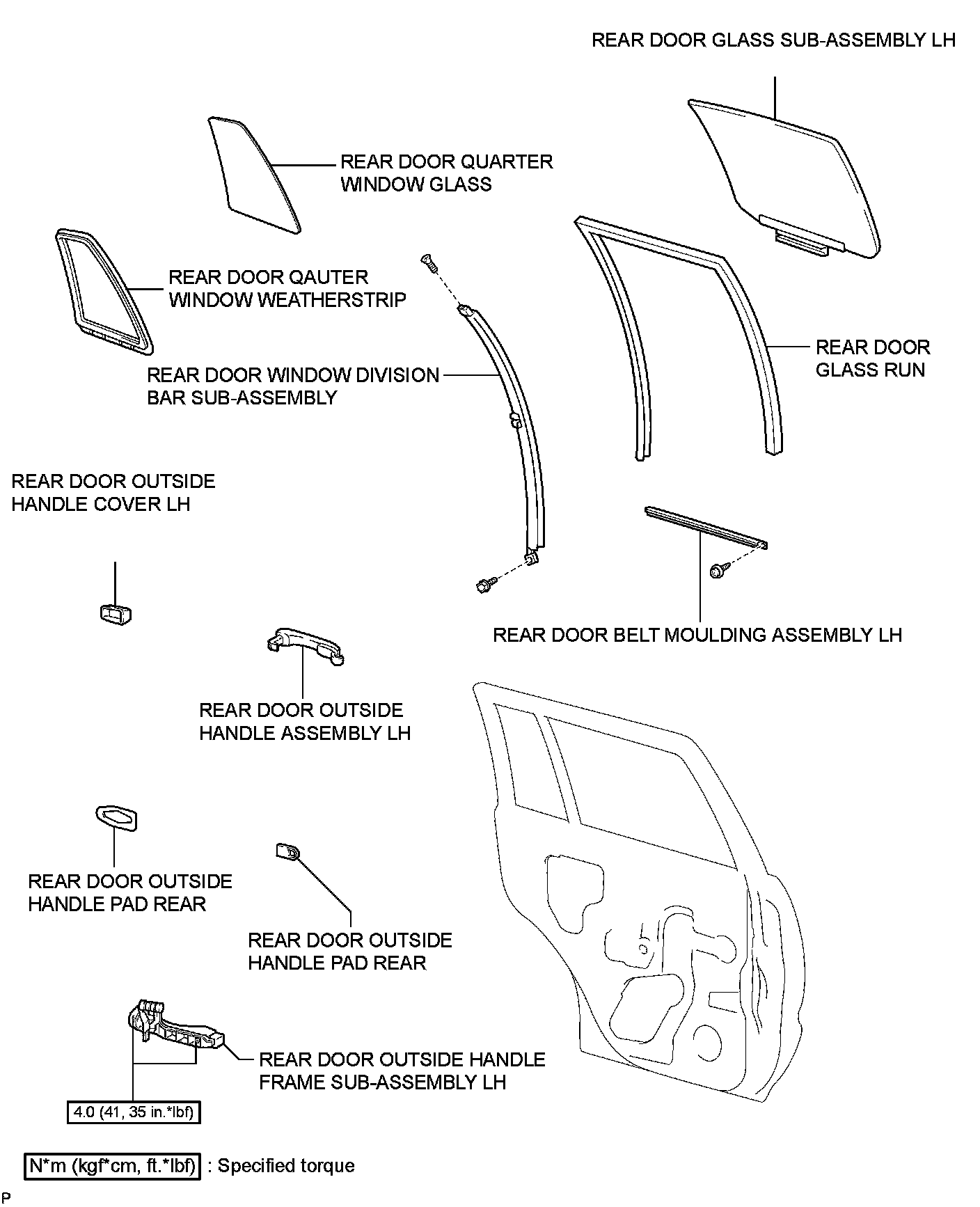 REAR DOOR GLASS SUB-ASSEMBLY LH

REAR DOOR QUARTER WINDOW GLASS

REAR DOOR QAUTER WINDOW WEATHERSTRIP

REAR DOOR WINDOW DIVISION BAR SUB-ASSEMBLY

REAR DOOR GLASS RUN

REAR DOOR OUTSIDE HANDLE COVER LH

REAR DOOR BELT MOULDING ASSEMBLY LH

REAR DOOR OUTSIDE HANDLE ASSEMBLY LH

REAR DOOR OUTSIDE HANDLE PAD REAR

REAR DOOR OUTSIDE HANDLE PAD REAR

REAR DOOR OUTSIDE HANDLE FRAME SUB-ASSEMBLY LH

4.0 (41, 35 in.*lbf)

N*m (kgf*cm, ft.*lbf) : Specified torque

P