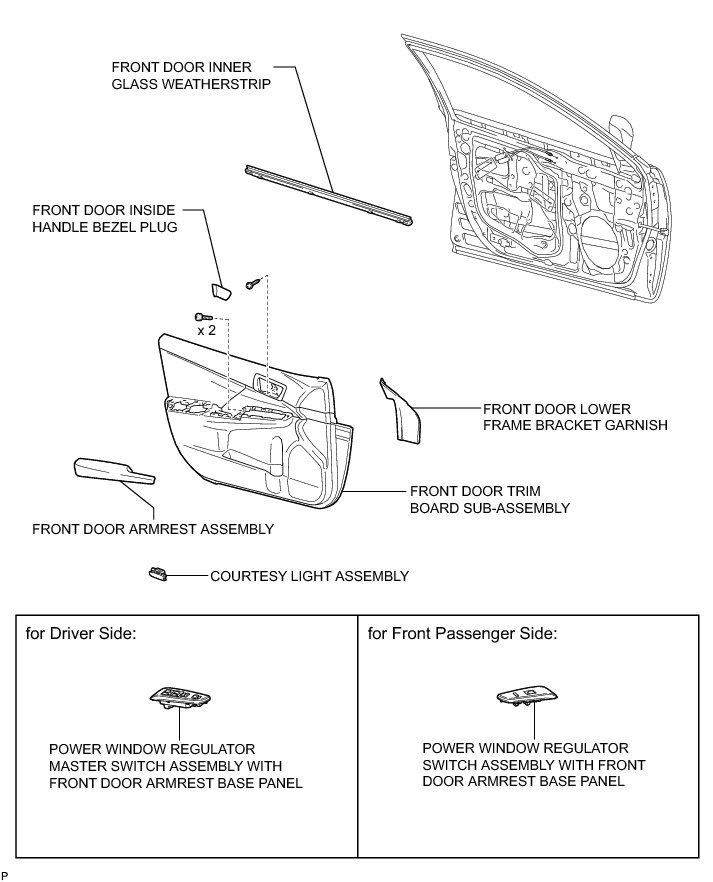 FRONT DOOR INNER GLASS WEATHERSTRIP

FRONT DOOR INSIDE HANDLE BEZEL PLUG

x 2

FRONT DOOR LOWER FRAME BRACKET GARNISH

FRONT DOOR TRIM BOARD SUB-ASSEMBLY

FRONT DOOR ARMREST ASSEMBLY

COURTESY LIGHT ASSEMBLY

for Driver Side:

POWER WINDOW REGULATOR MASTER SWITCH ASSEMBLY WITH FRONT DOOR ARMREST BASE PANEL

for Front Passenger Side:

POWER WINDOW REGULATOR SWITCH ASSEMBLY WITH FRONT DOOR ARMREST BASE PANEL

P